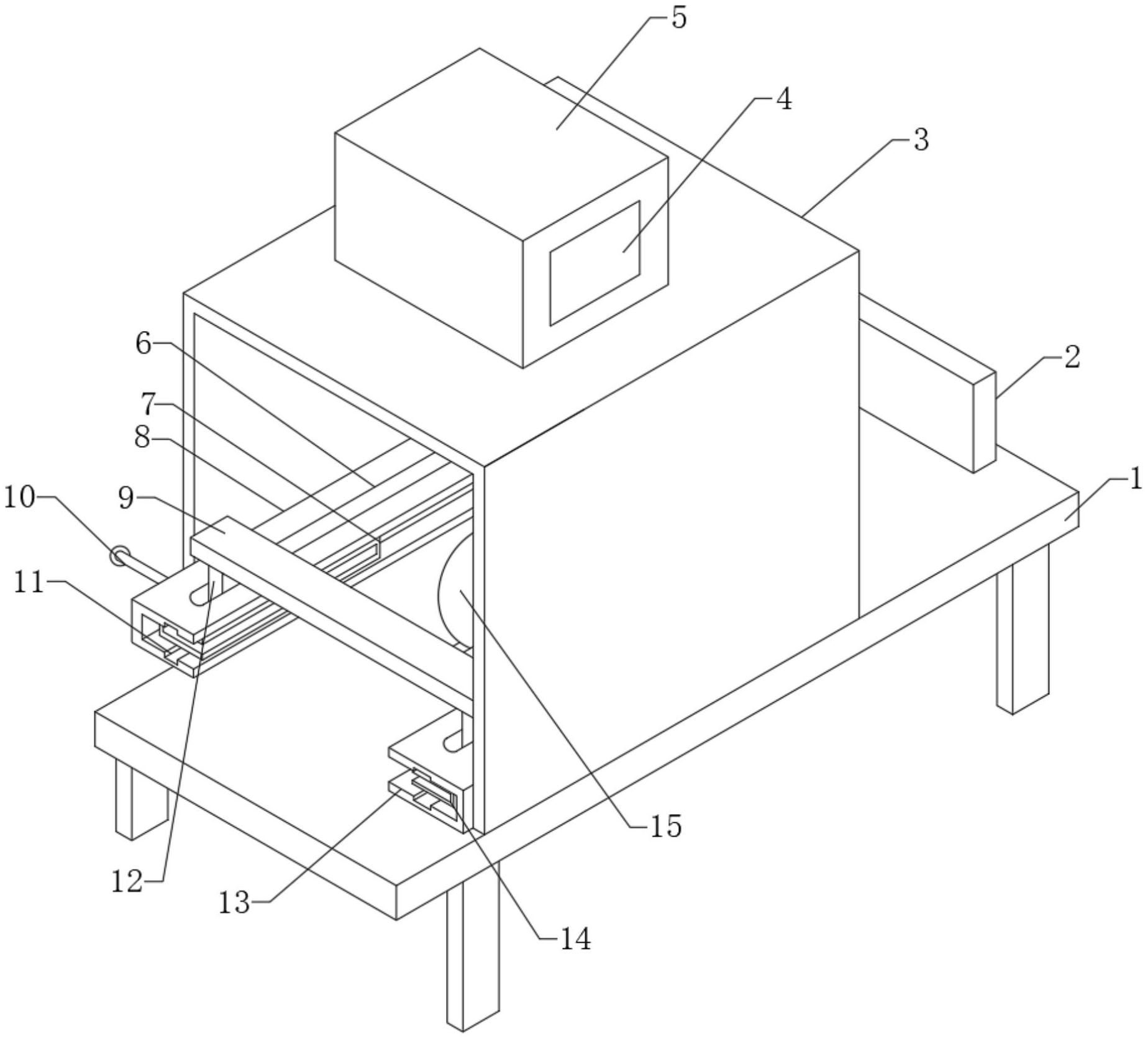 5
4
3
2
1
6
7
8
9
10
11
12
13
14
15