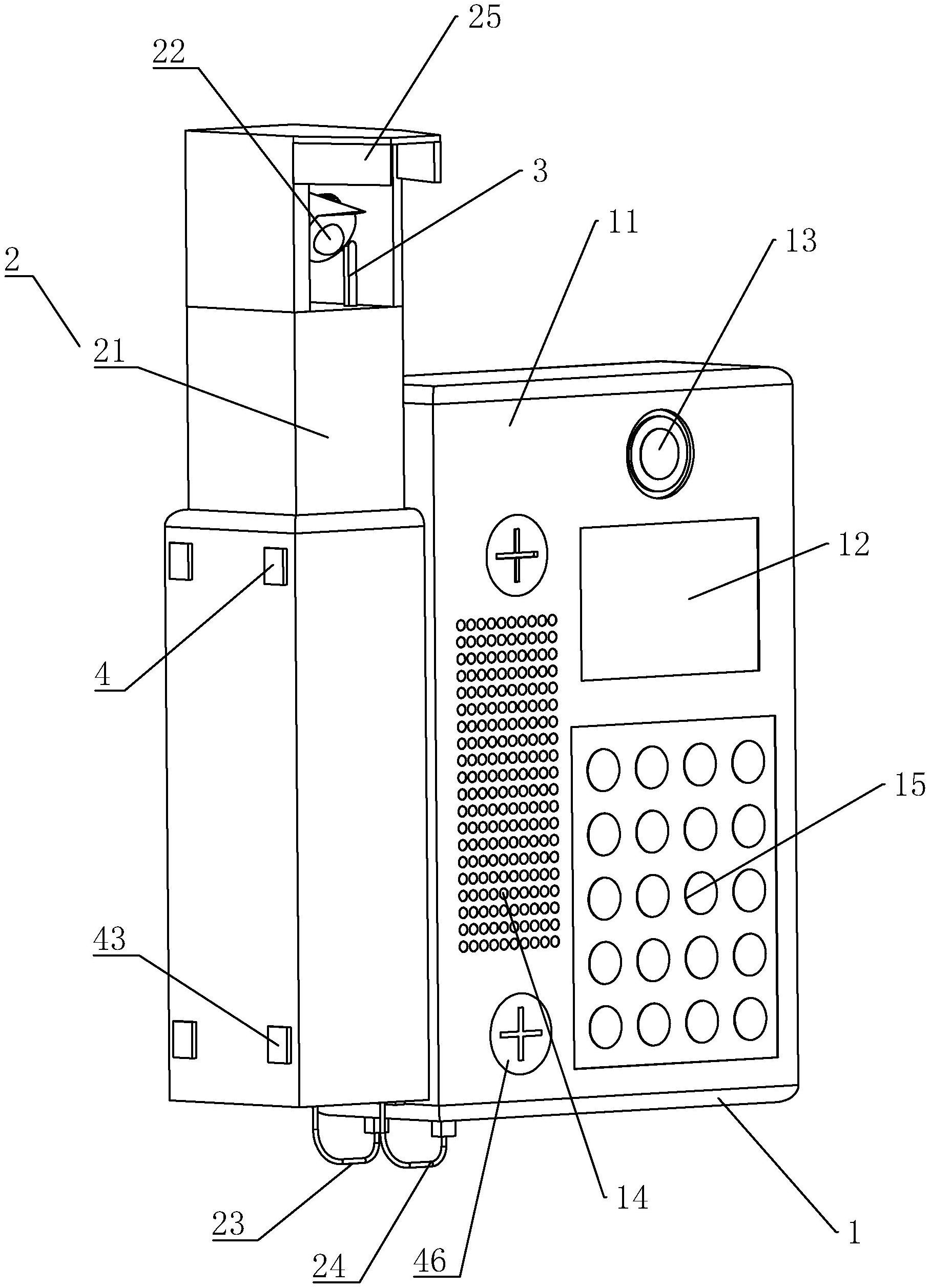 25
22
3
11
13
2
21
12
4
15
43
14
1
23
24
46