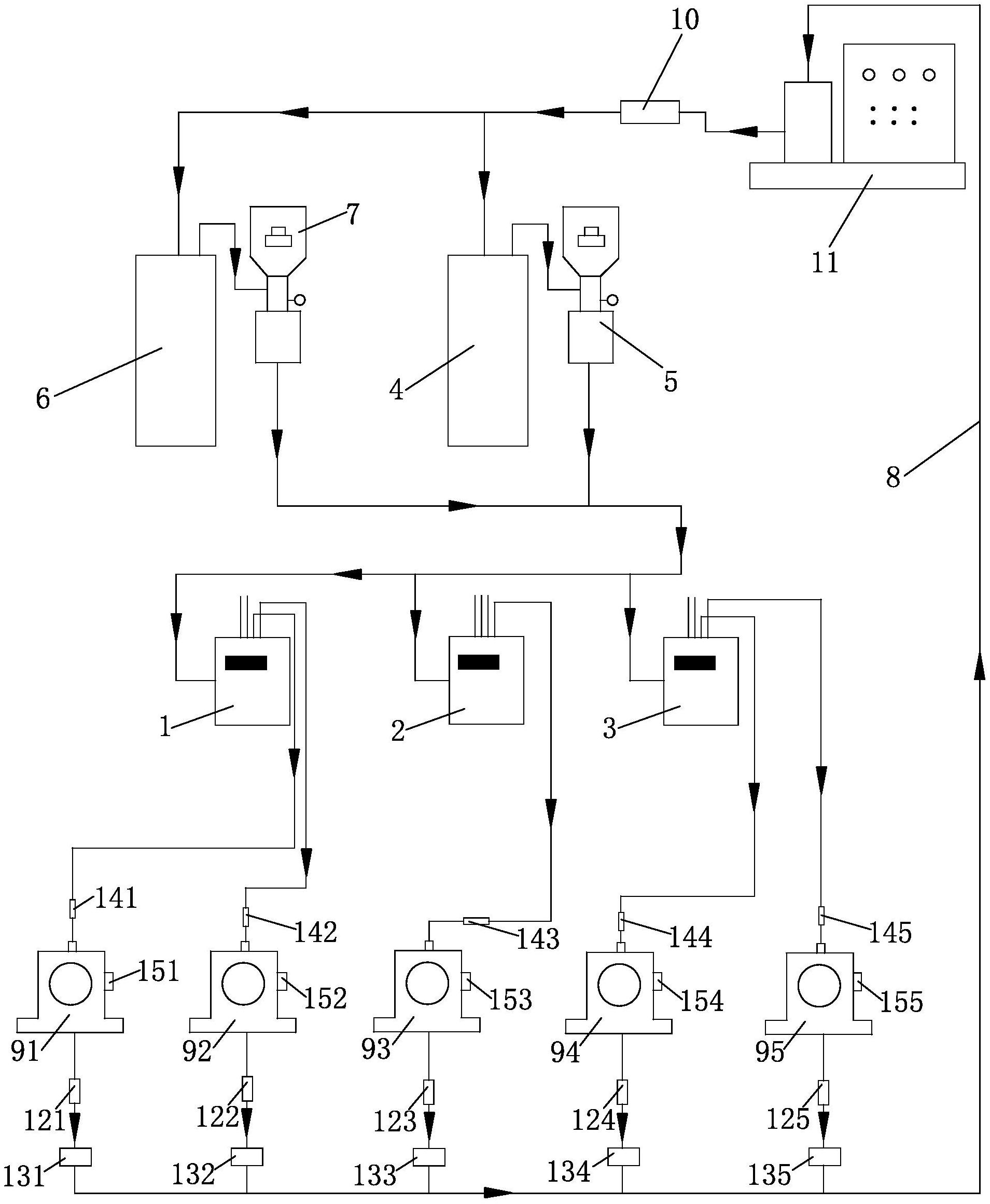 10

11

7

6

4

5

8

1

2

3

141

142

143

144

145

151

152

153

154

155

91

92

93

94

95

121

122

123

124

125

131

132

133

134

135