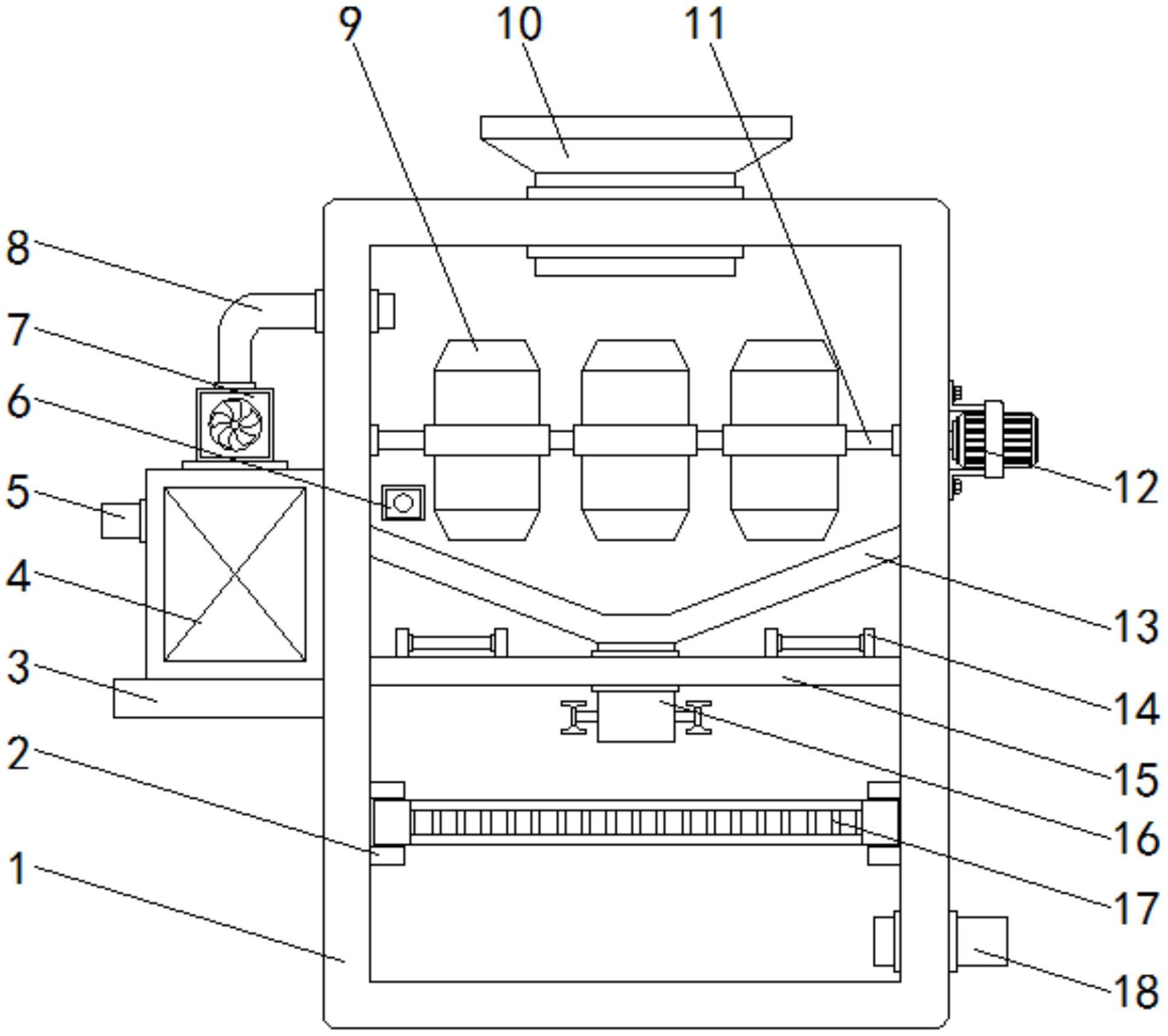 9
10
11
8
7
6
5
4
3
2
1
12
13
14
15
16
17
18