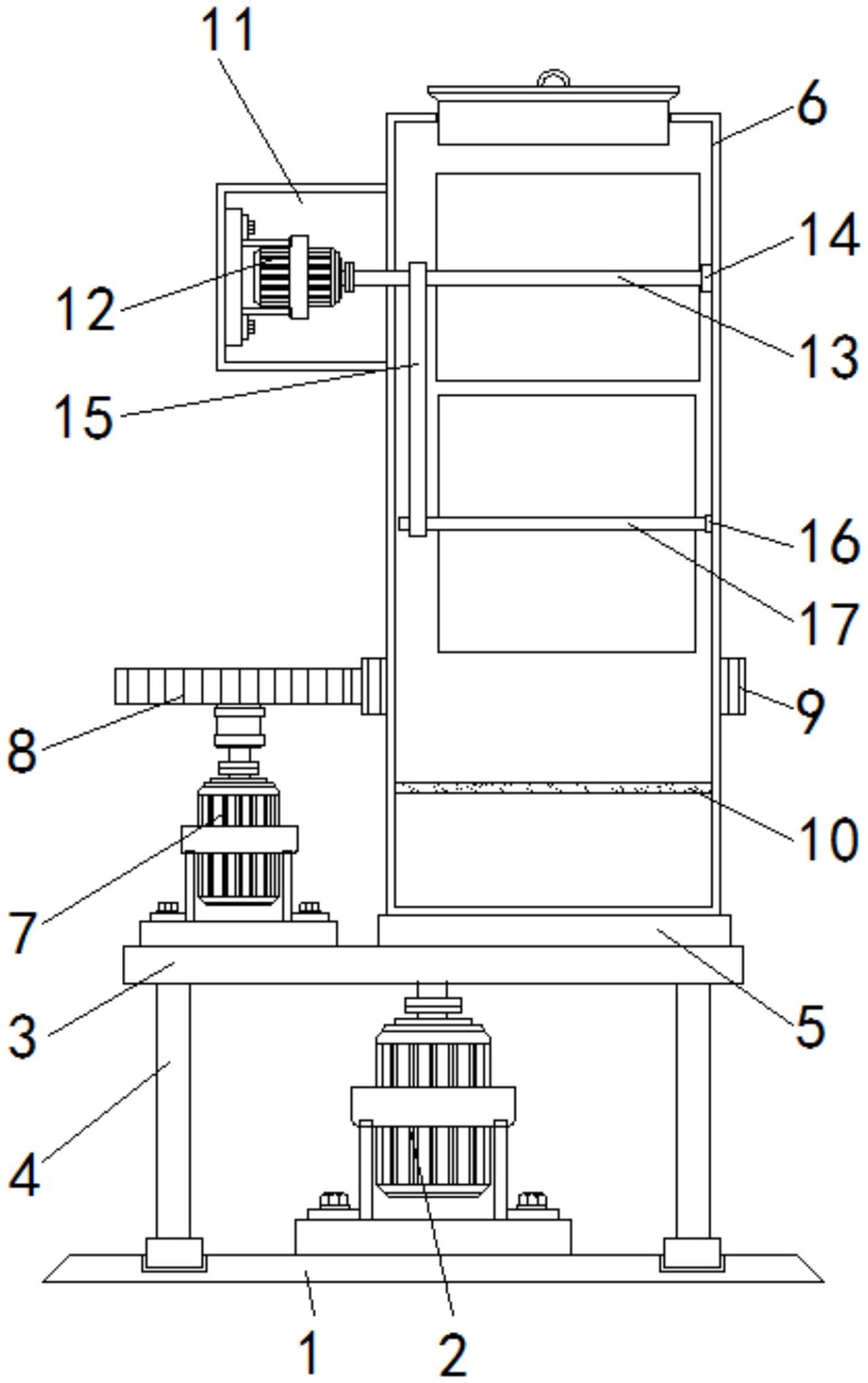 11
6
14
12
13
15
16
17
8
9
10
7
3
5
4
1
2