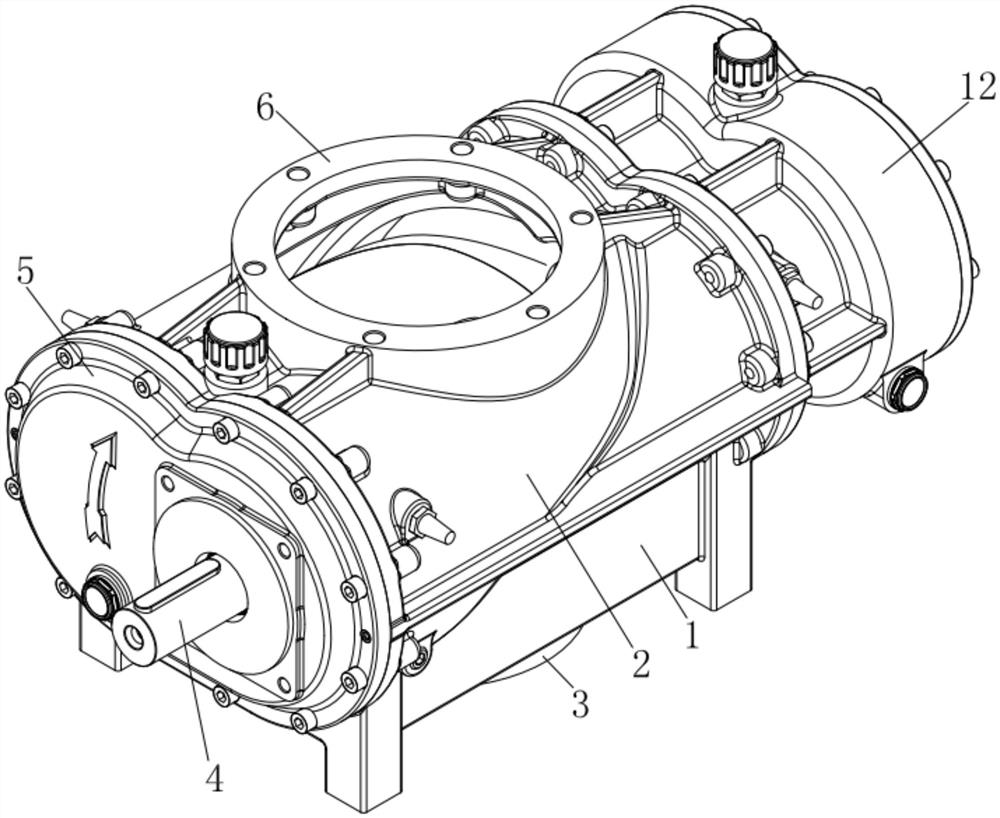 6
12
5
2
1
3
4