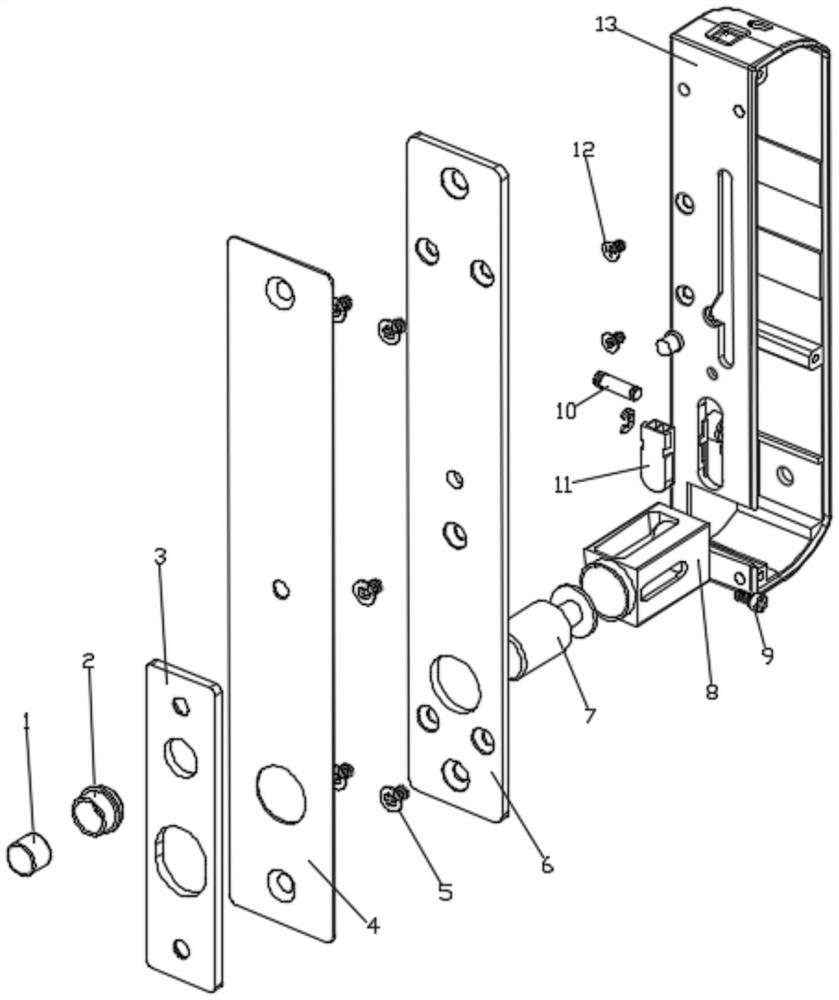 13
12
10
11
3
2
1
8
9
7
6
5
4