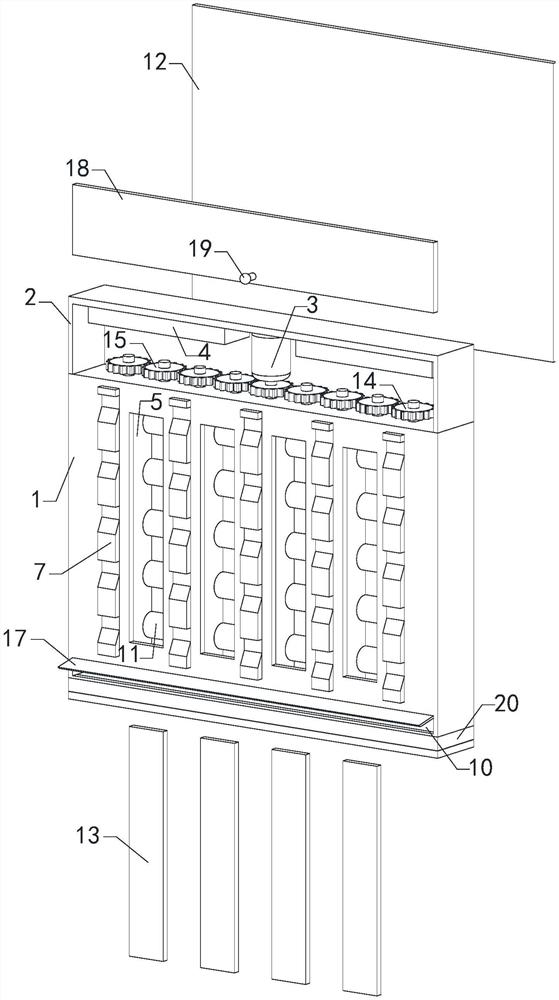 12
18
19
2
3
15
4
14
5
1
7
17
11
20
10
13