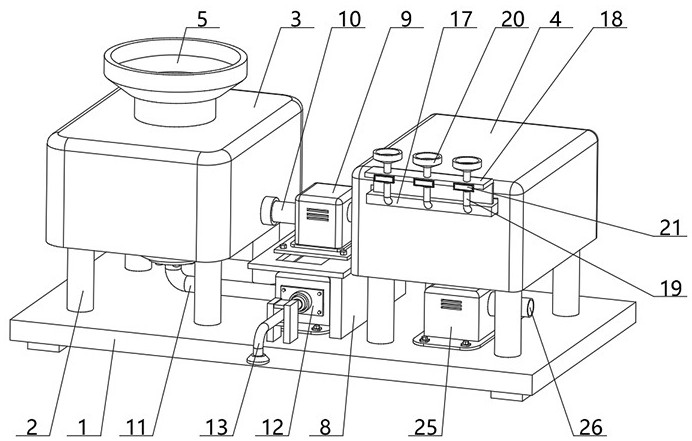 5
3
10
9
17
20
4
18
21
19
2
1
11
13
12
8
25
26