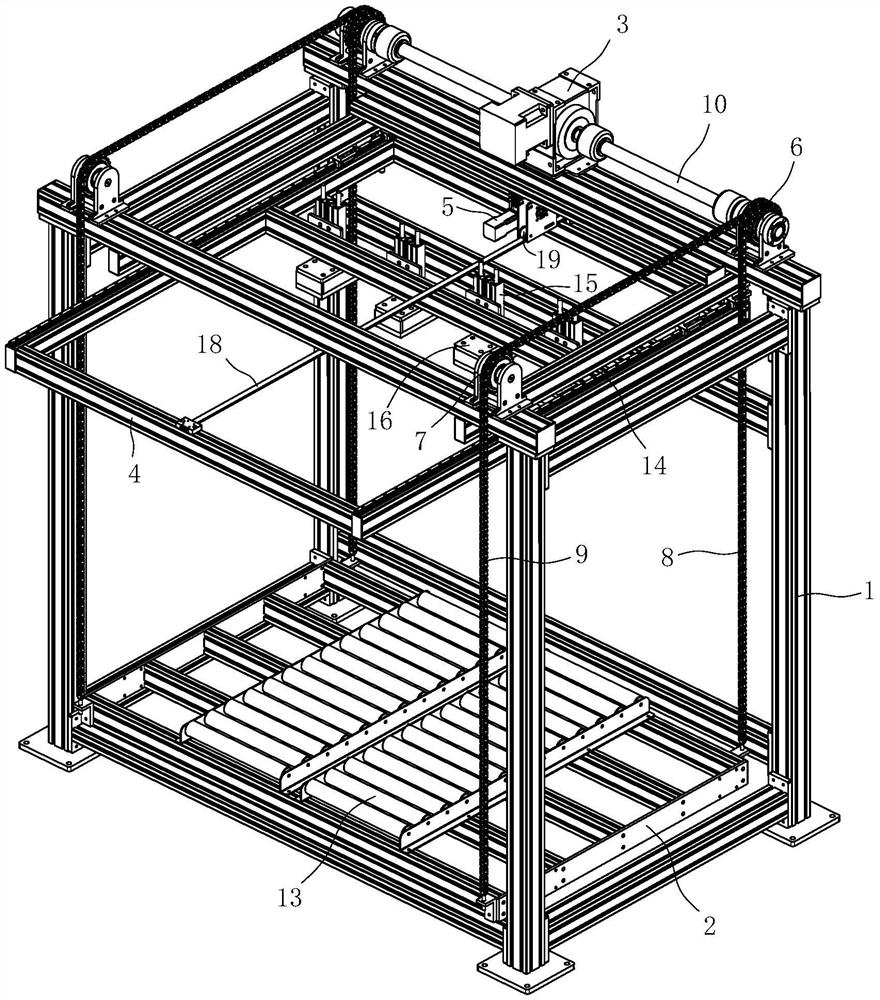 3
10
6
5
19
15
18
16
7
14
4
9
8
1
13
2