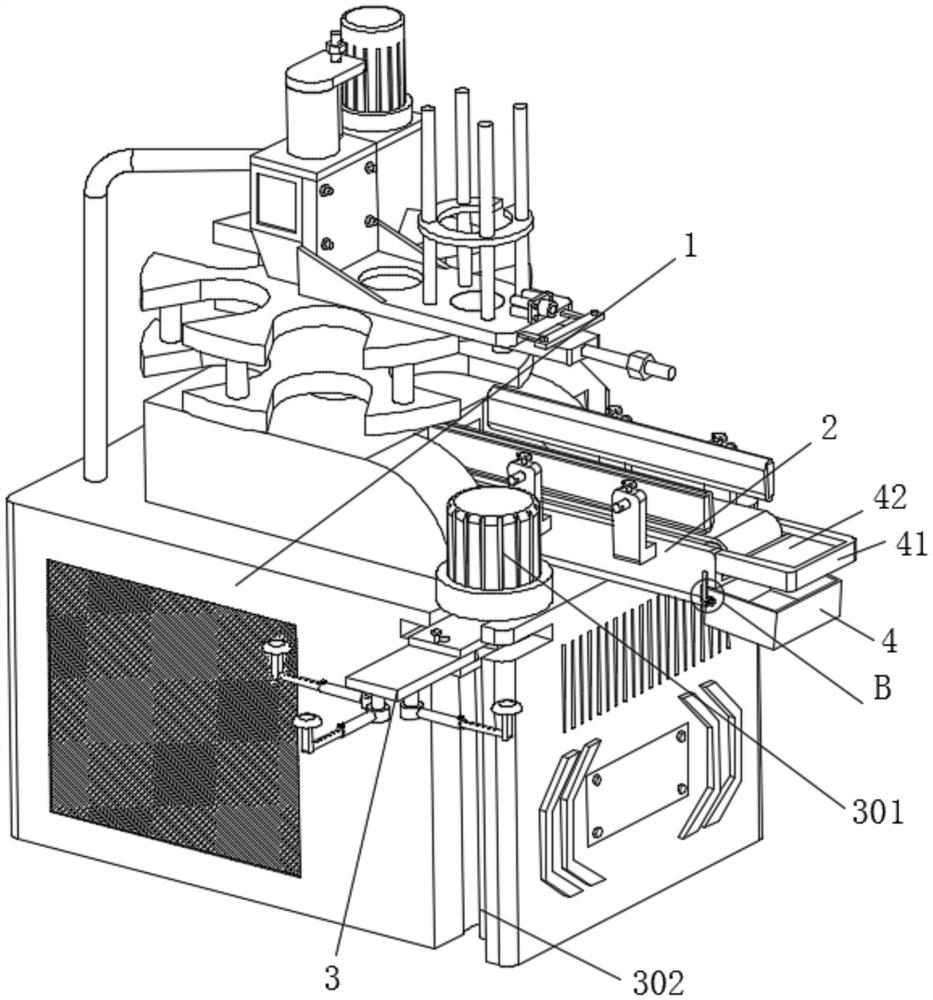 1
2
42
41
4
B
301
3
302