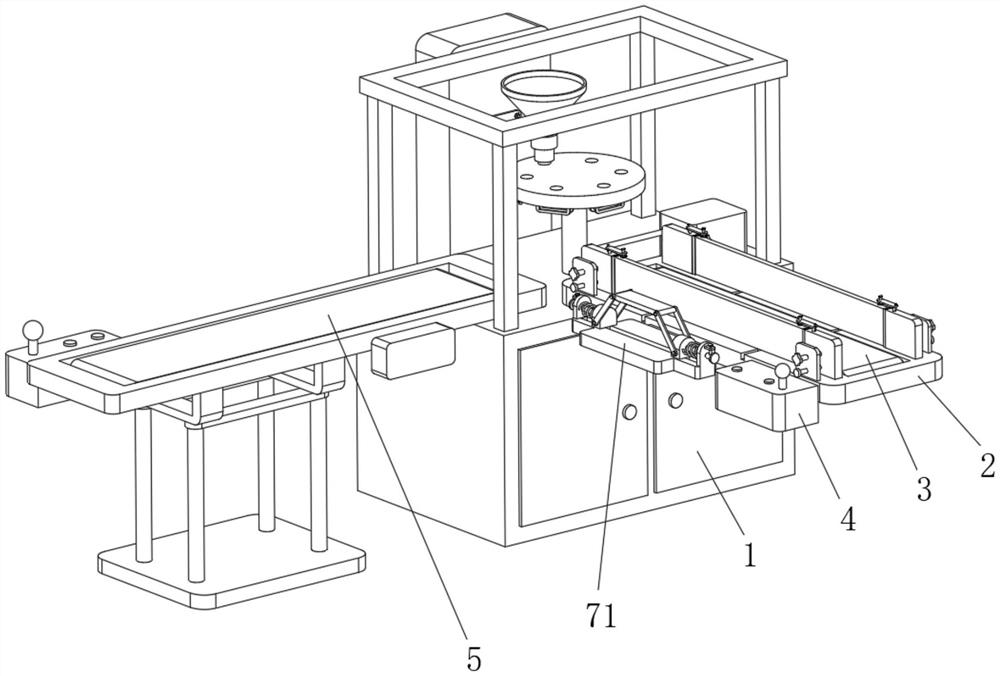 2
3
4
1
71
5