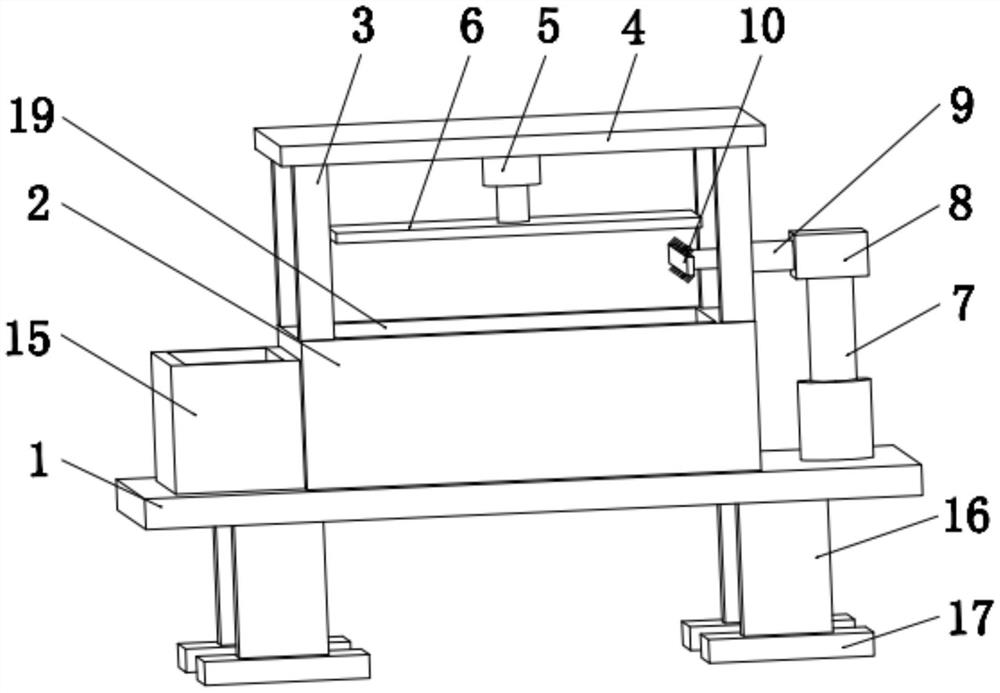 3
6
5
4
10
19
9
2
8
7
15
1
16
17