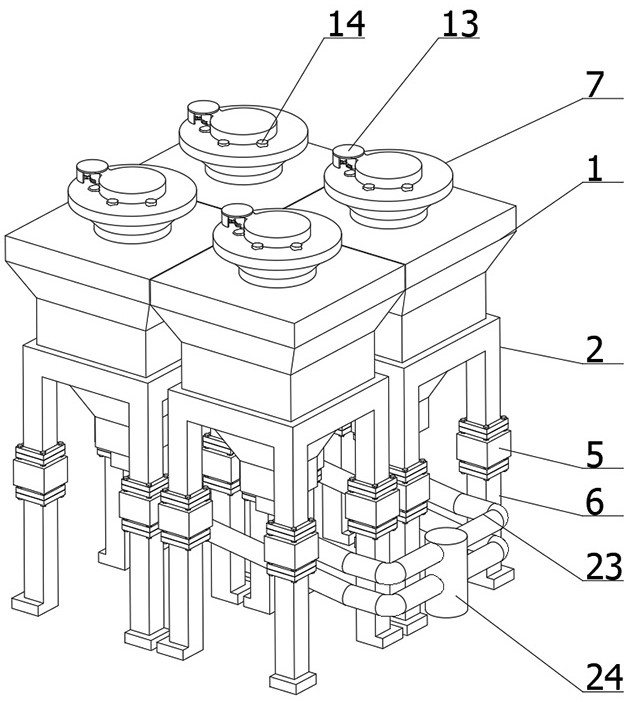 14
13
7
1
2
5
6
23
24