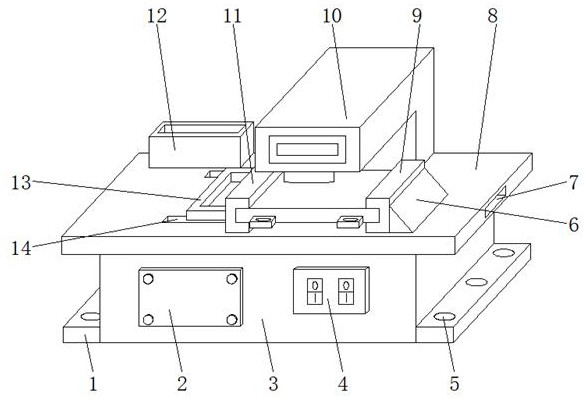 12 11 10 9 8

13

7

6

14

1 2 3 4 5