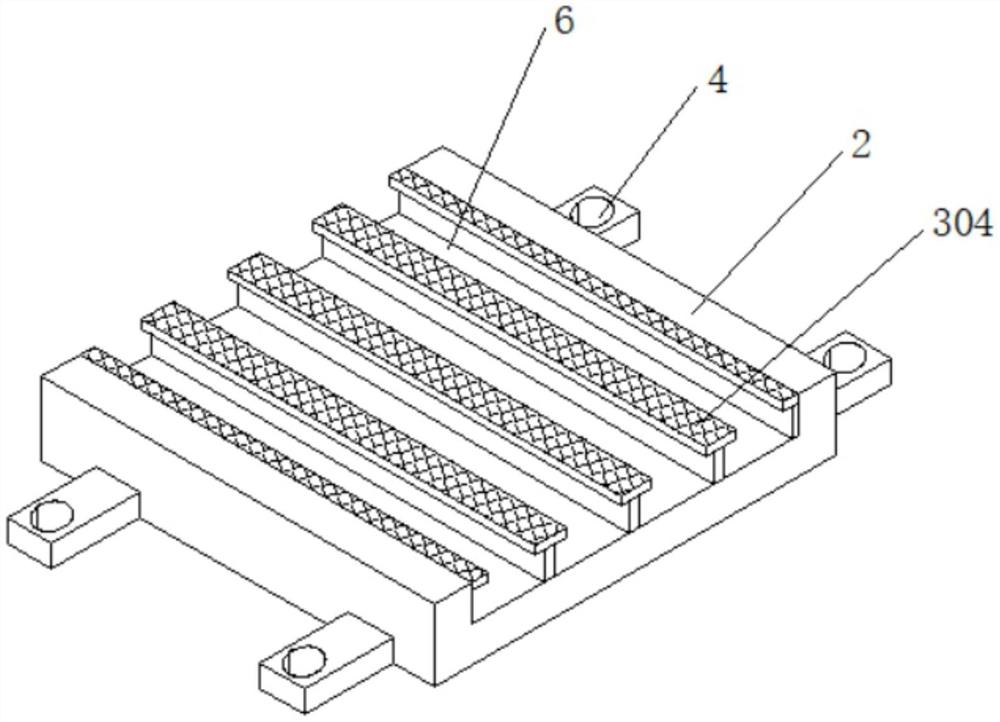 6
4
2
304