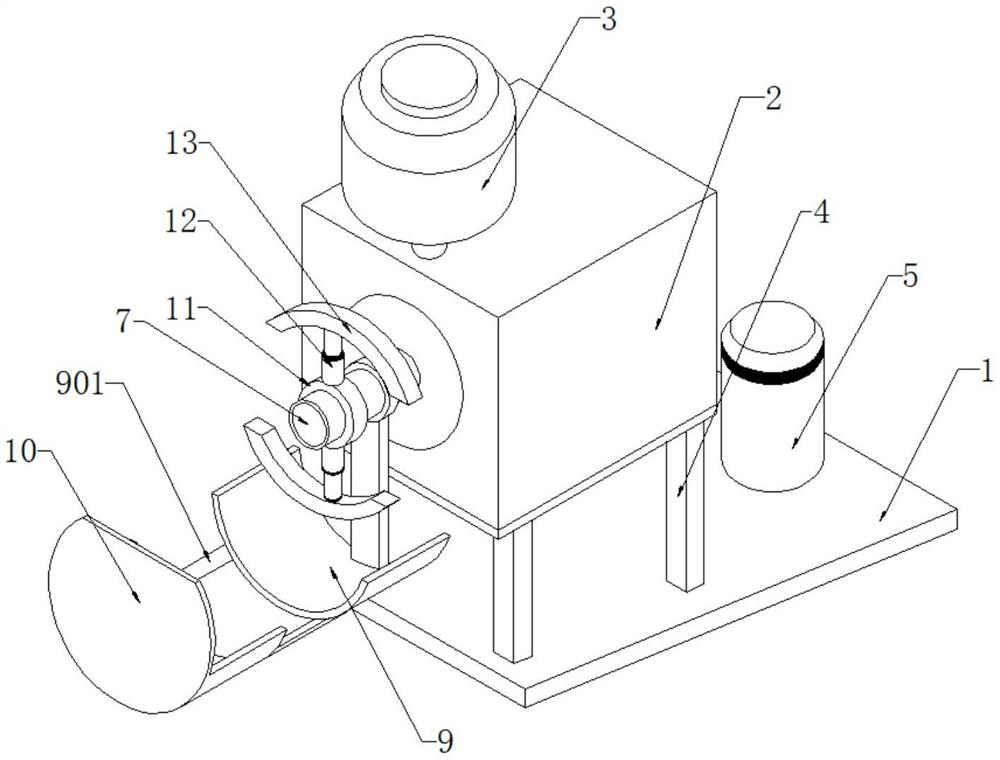 3
2
13
4
12
5
11
7
1
901
10
9