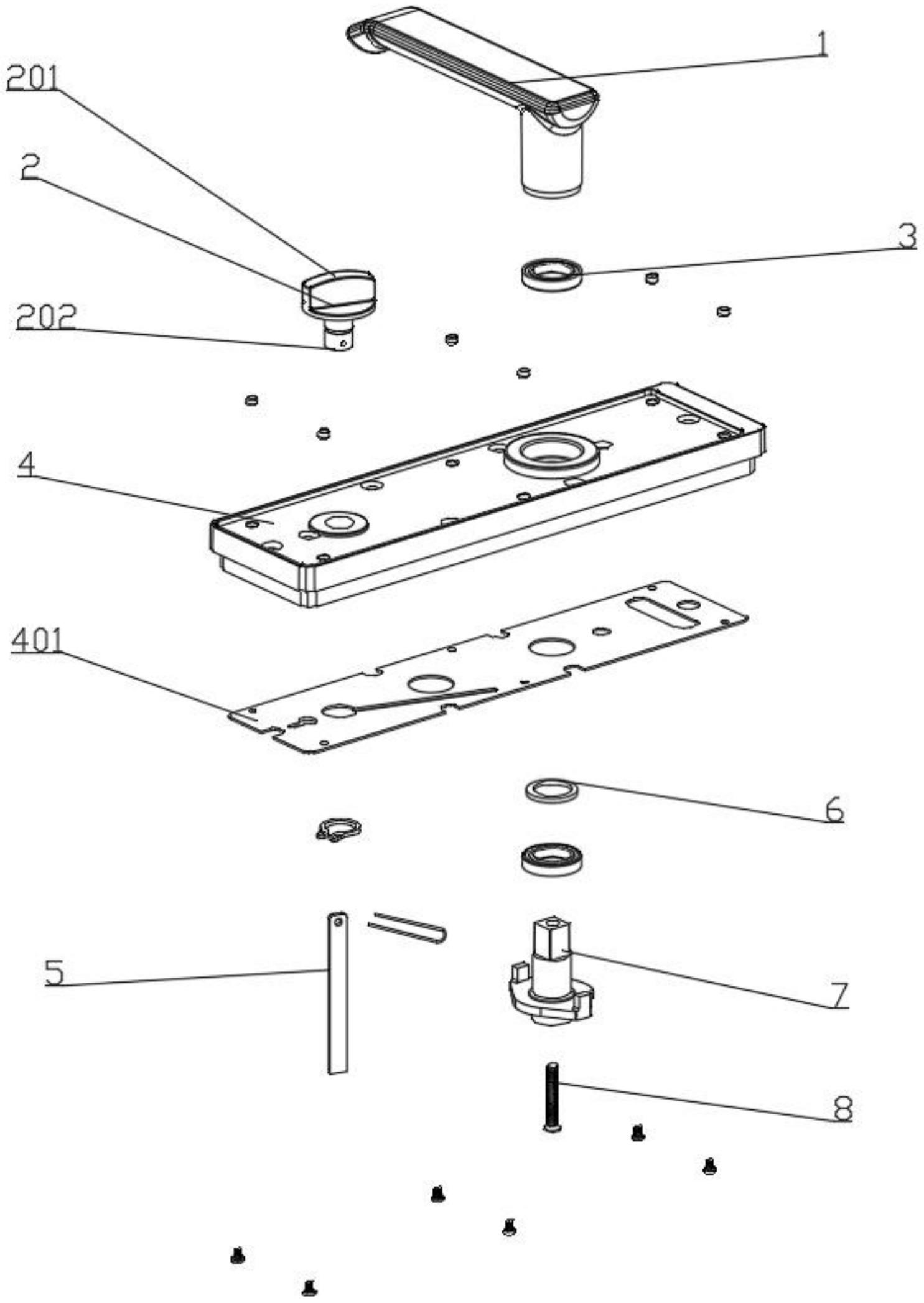 1
201
2
3
202
4
401
6
5
7
8