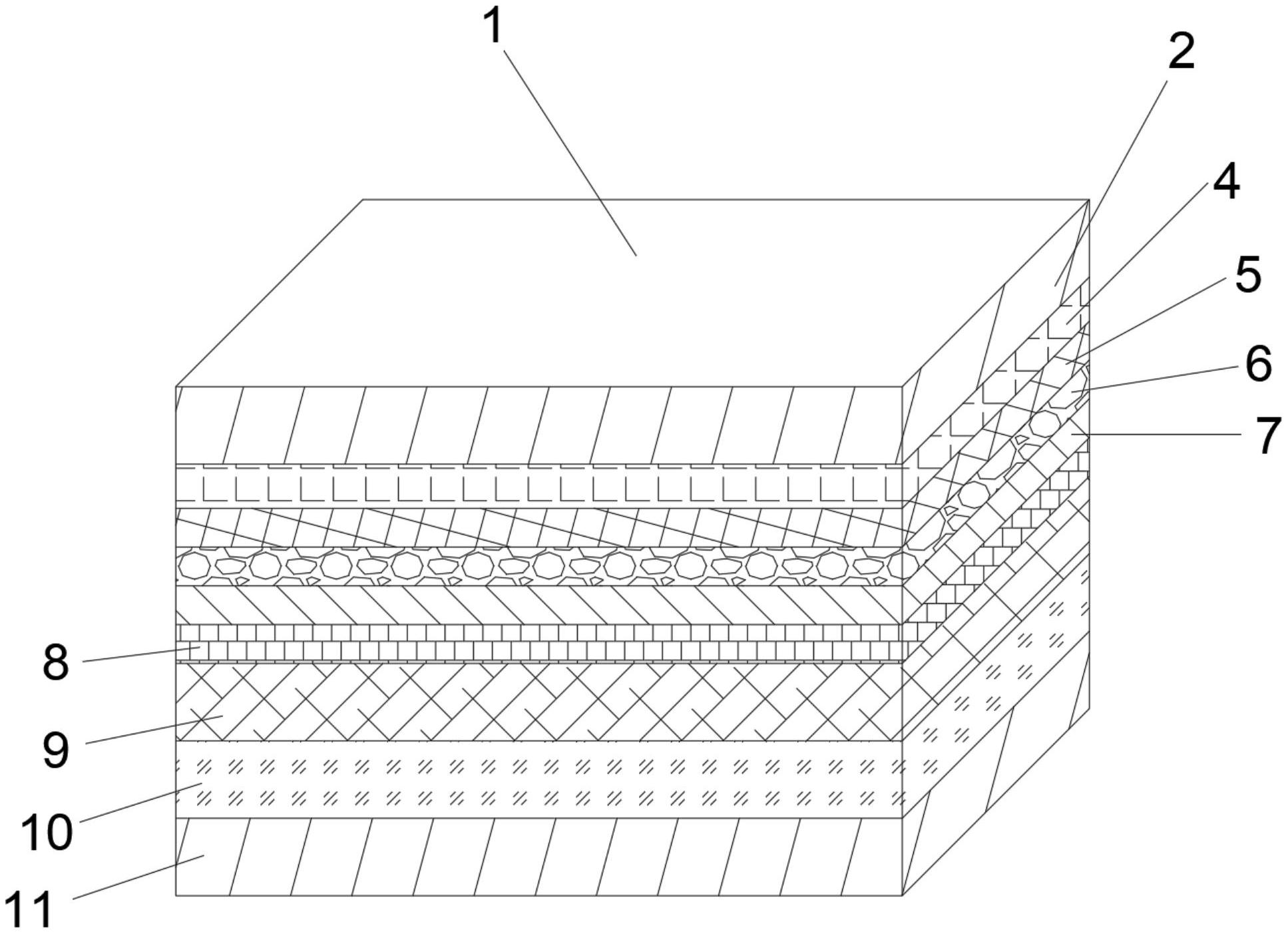 1
2
4
5
6
7
8
9
10
11