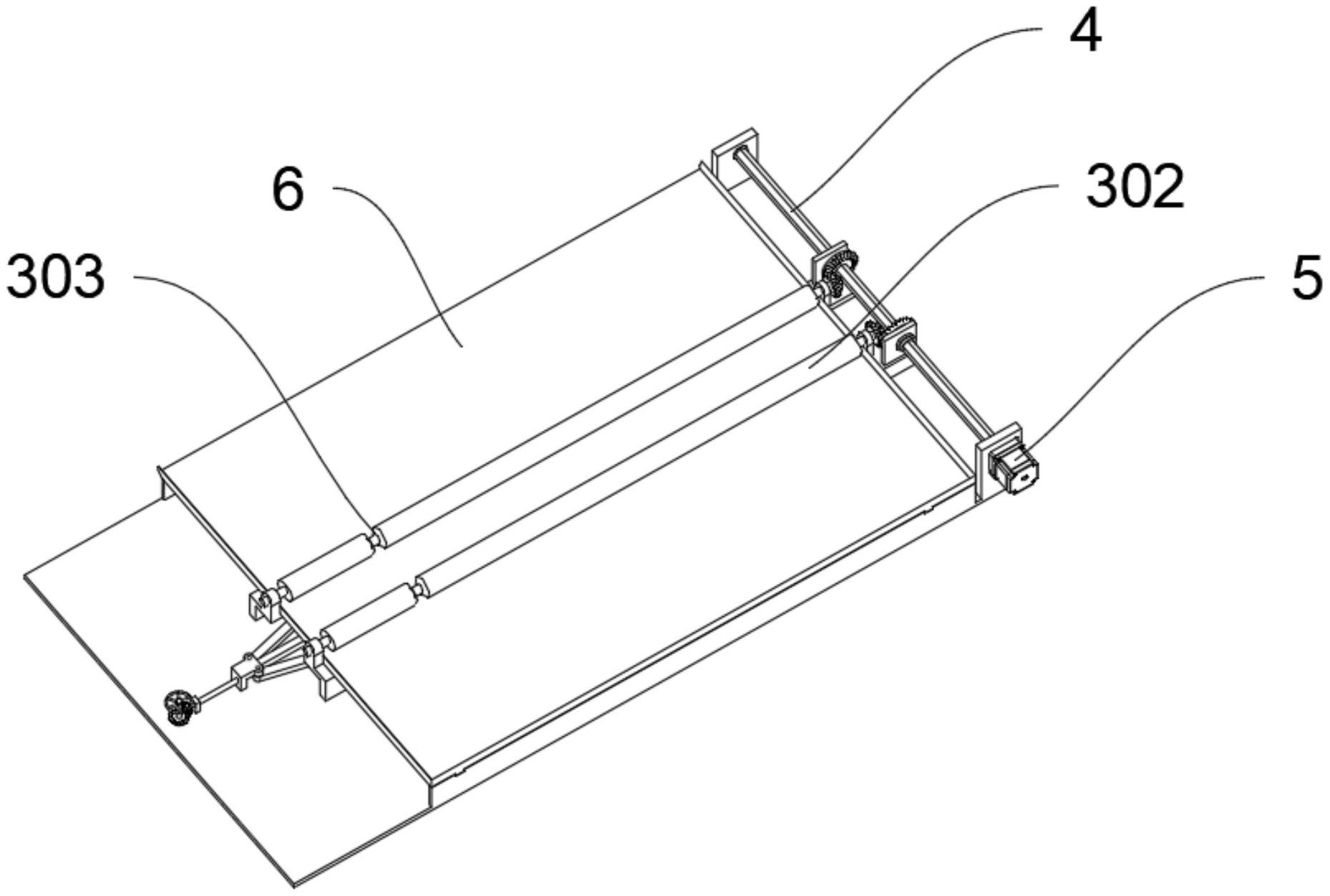 4
6
302
303
5