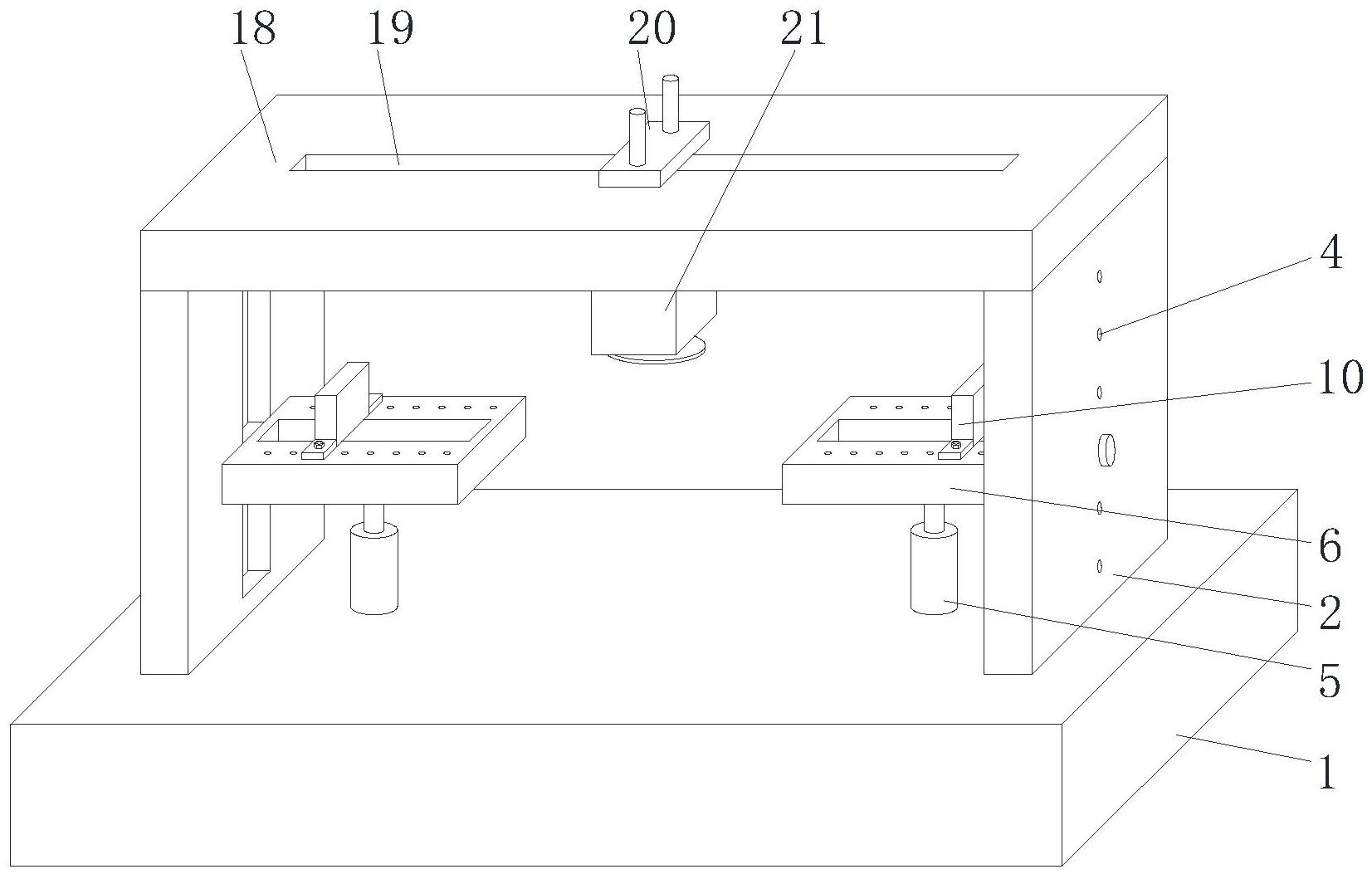 18
19
20
21
4
10
6
2
5
1