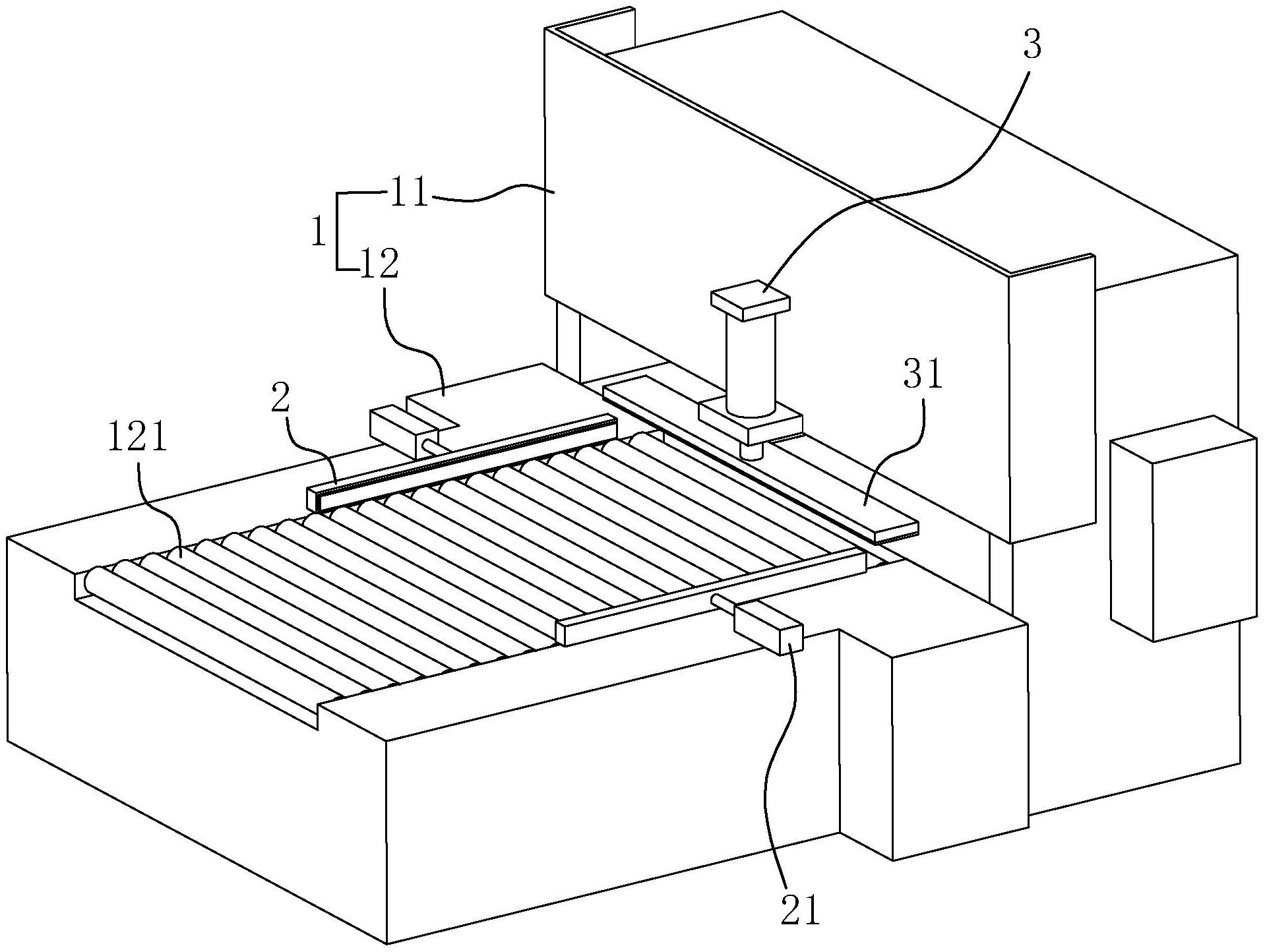 3
11
1
12
31
2
121
21