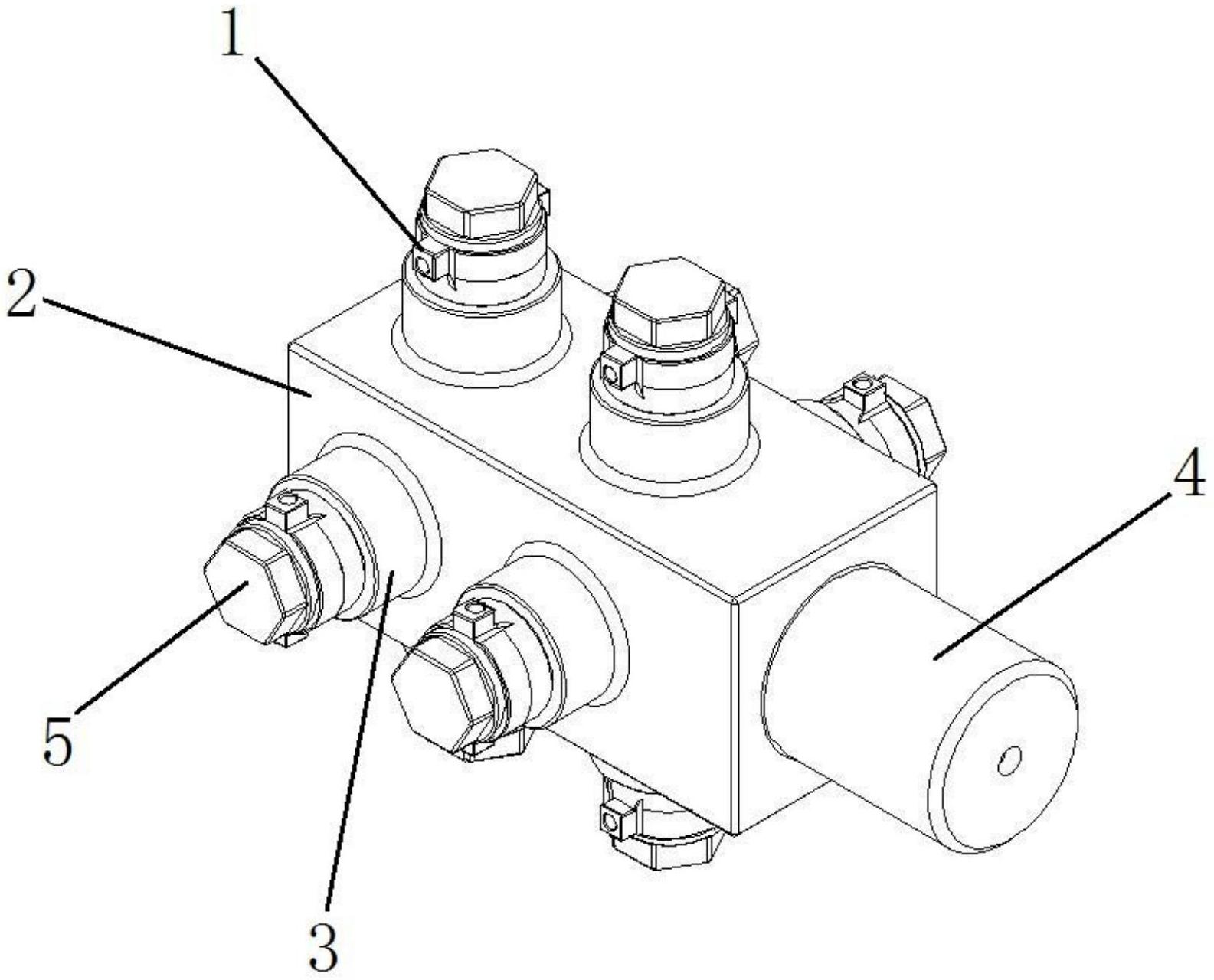 1
2
4
5
3