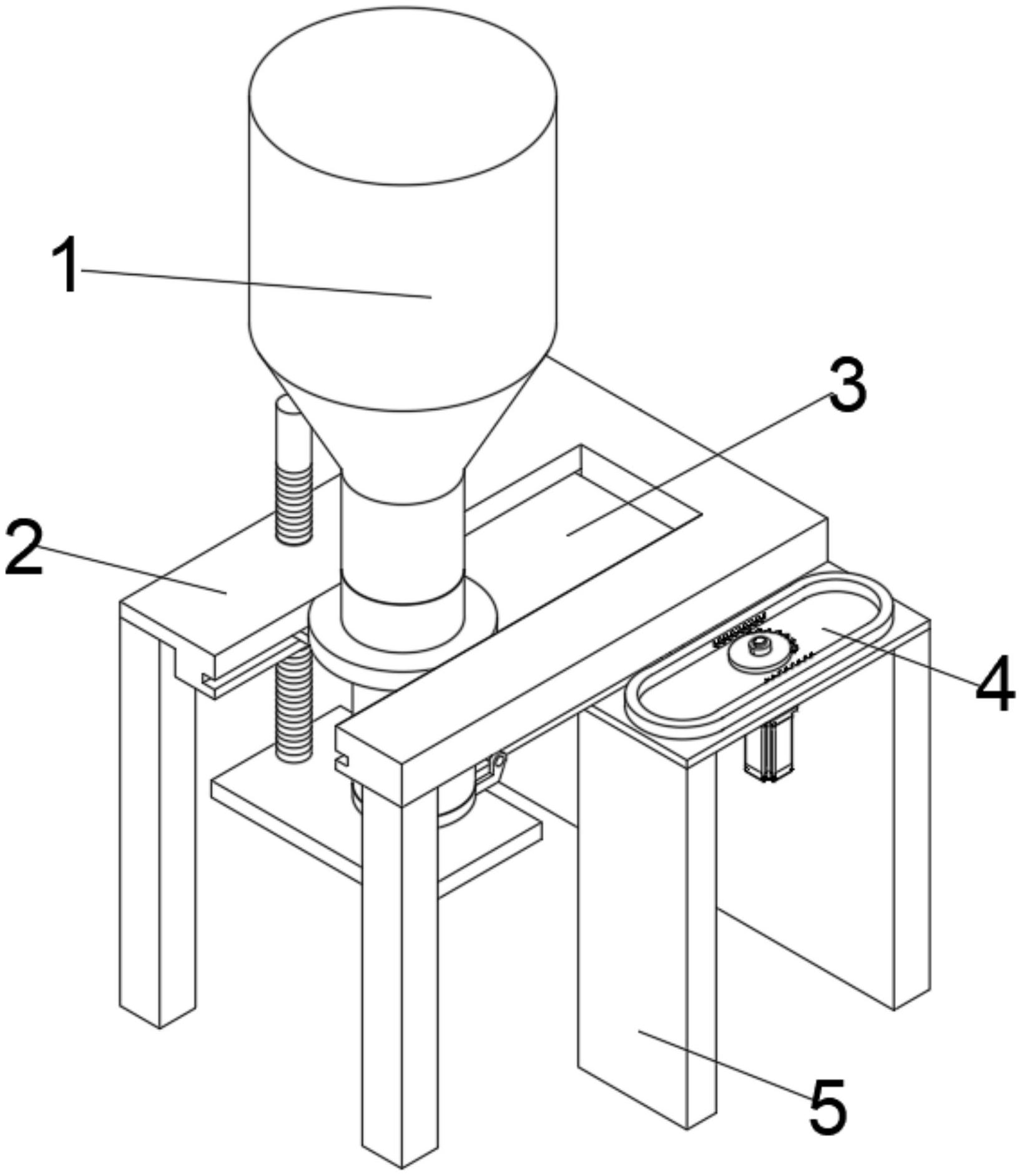 1
3
2
4
5