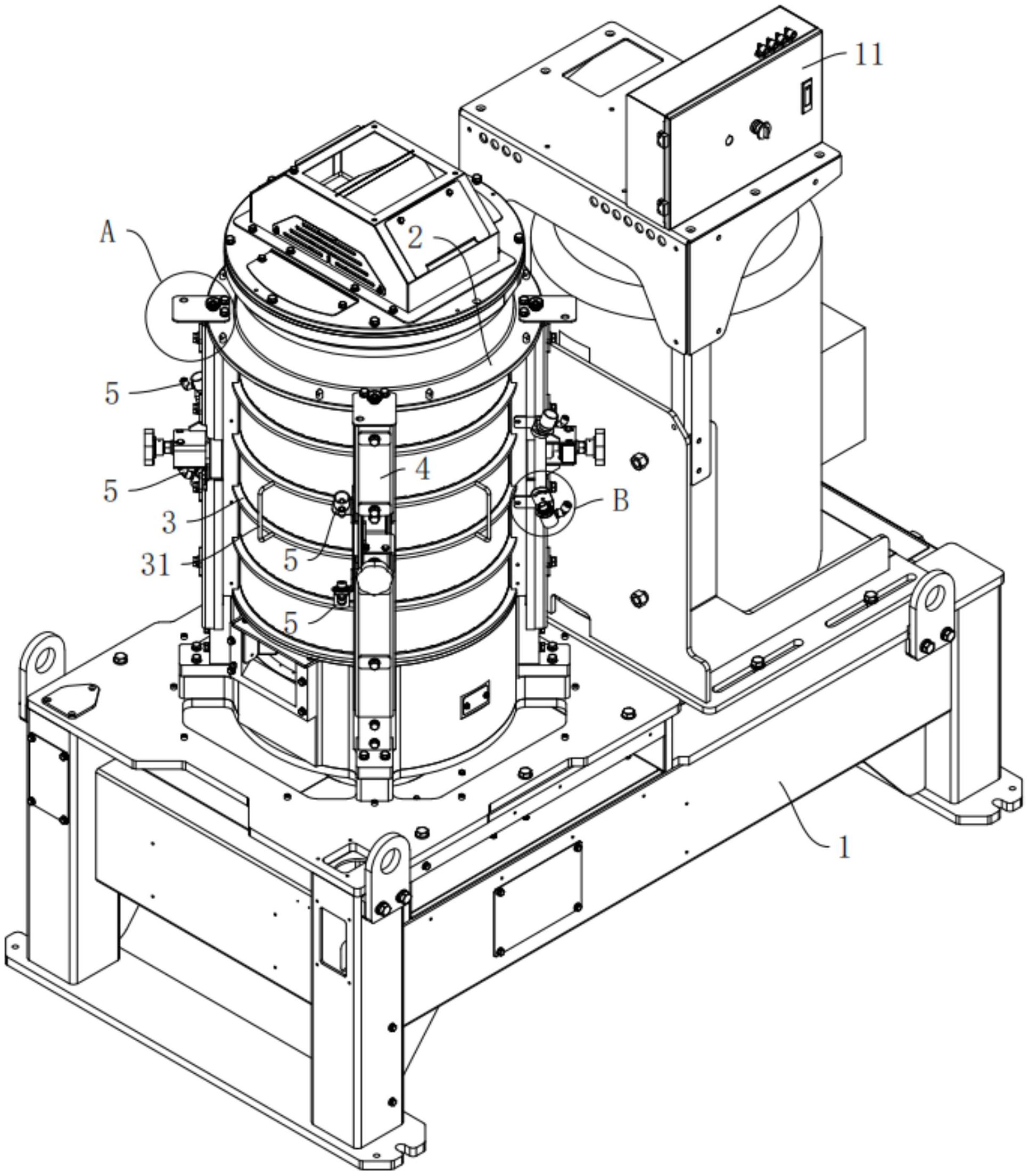 11
A
2
5
5
4
B
3
31
5
5
1