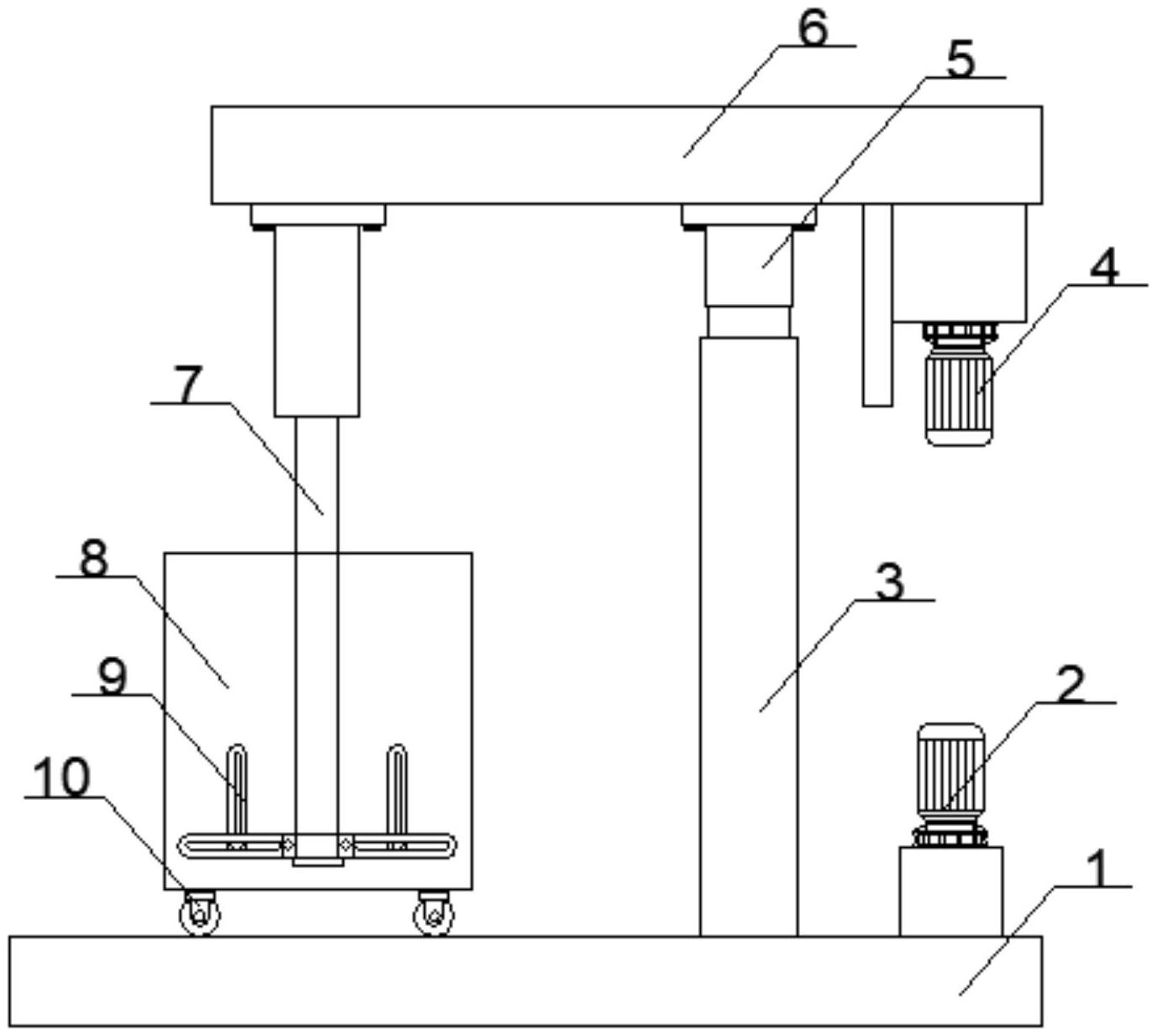 6
5
4
7
8
3
9
2
10
1