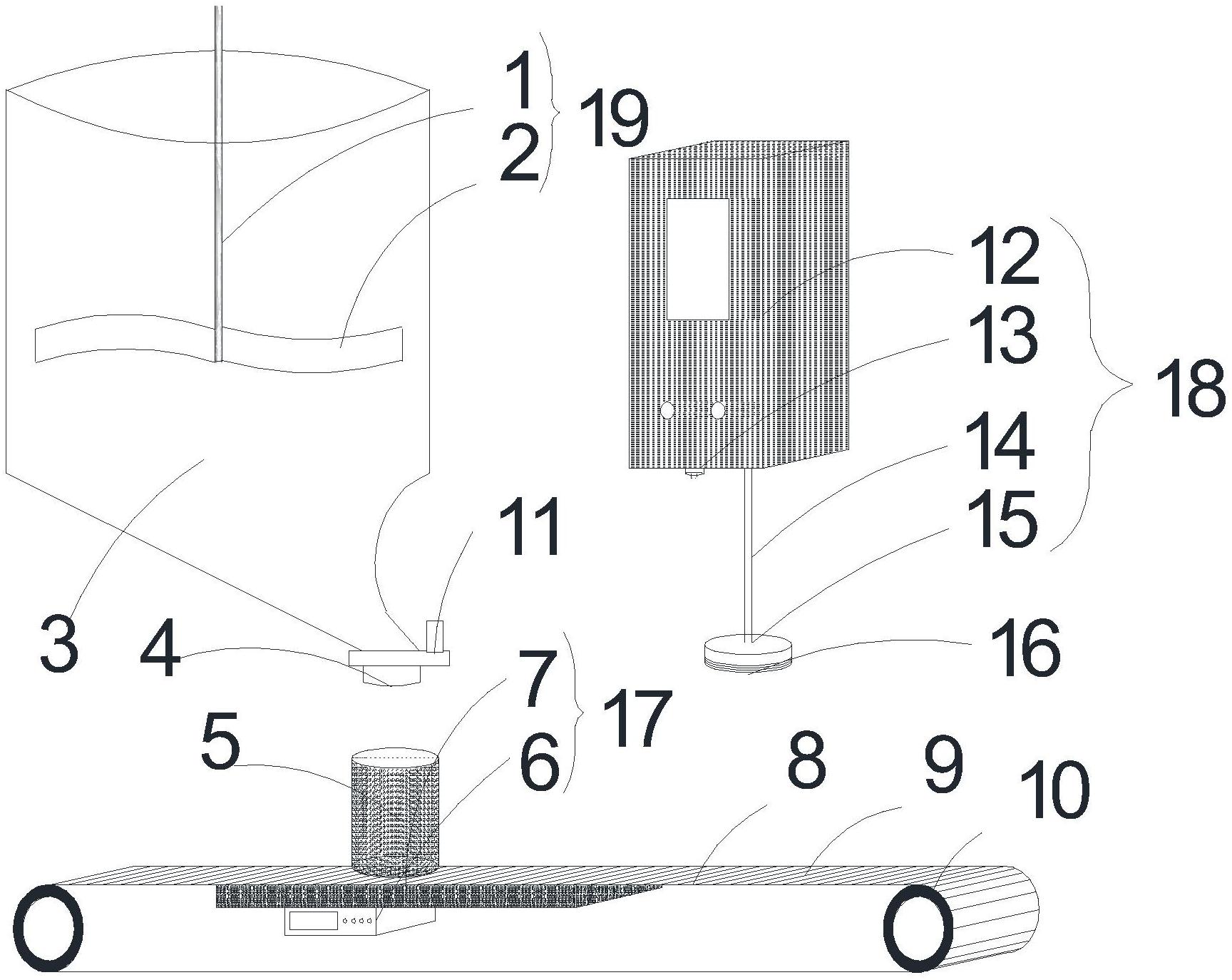 1
2
19
12
13
18
14
15
11
3
4
16
7
17
5
6
8
9
10