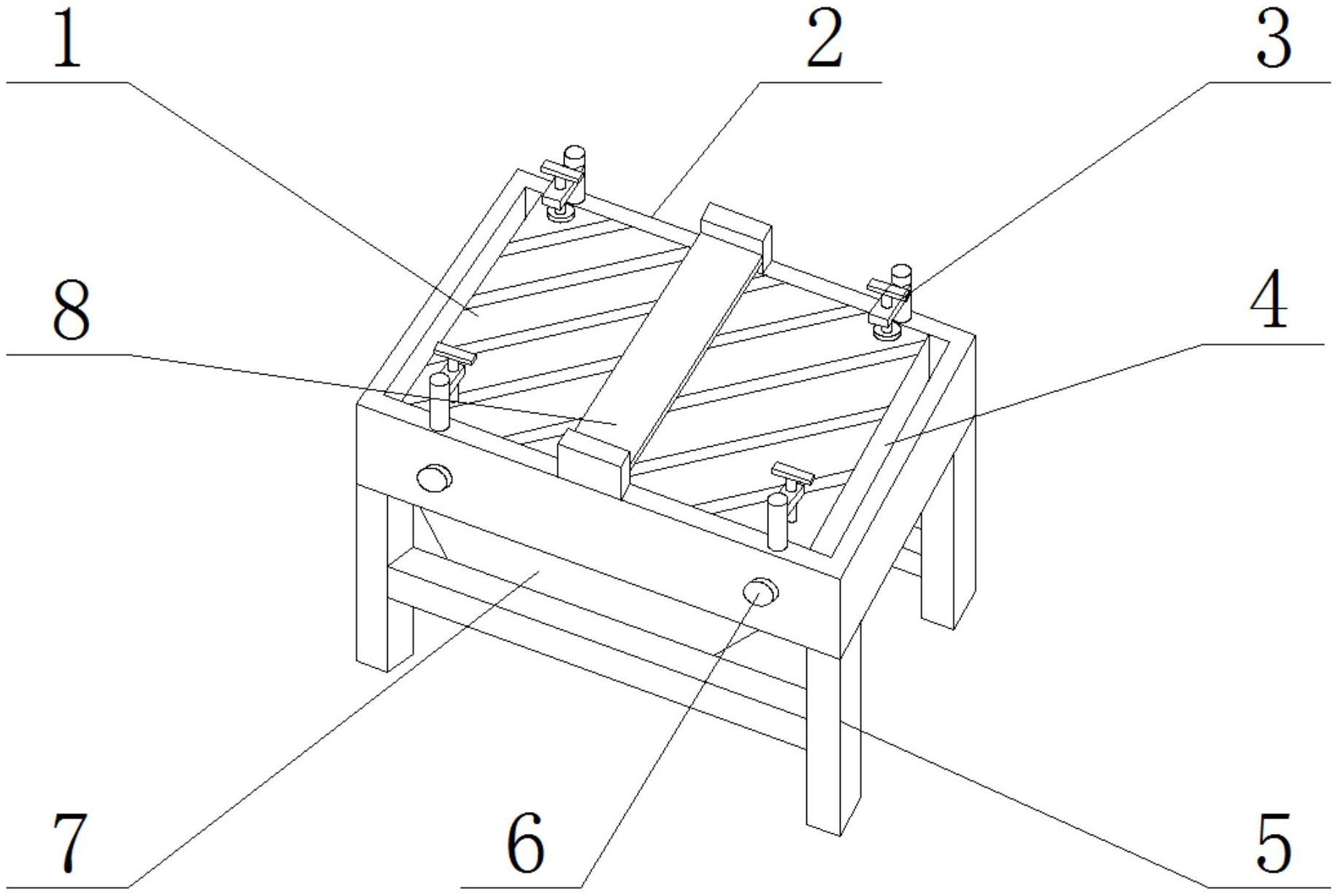 1
2
3
8
4
7
6
5