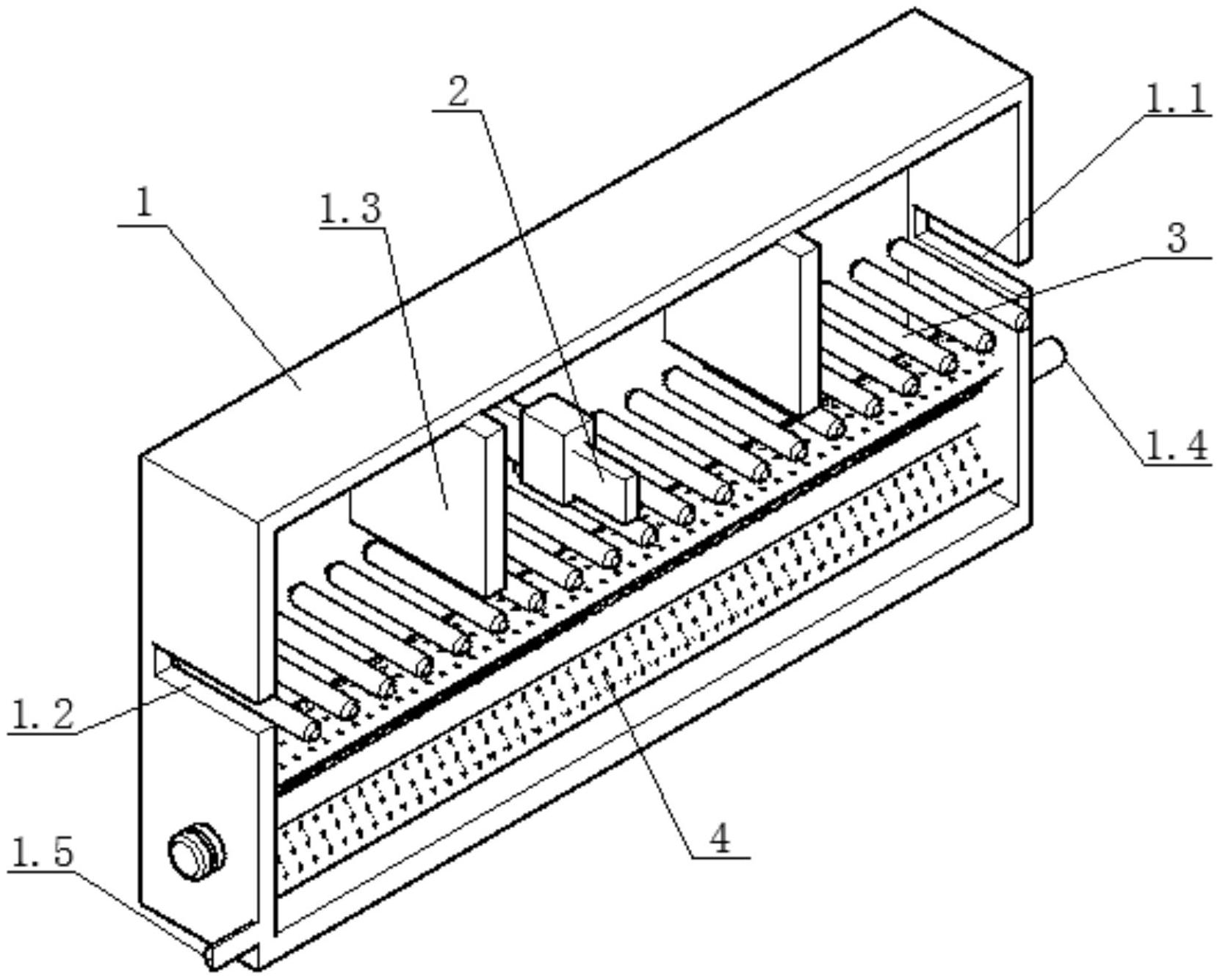 2
1.1
1
1.3
3
1.4
1.2
4
1.5