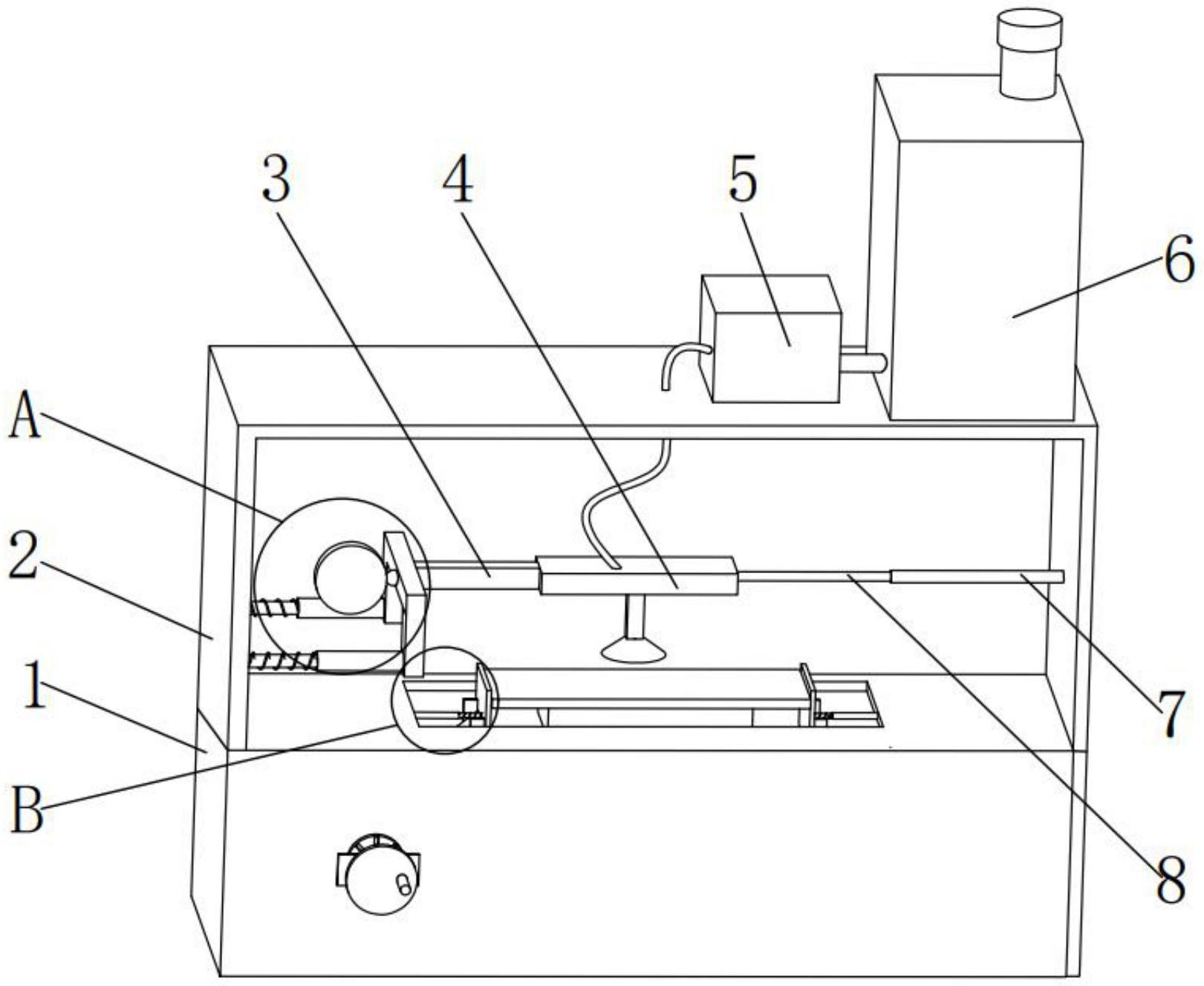 3
4
5
6
A
2
1
B
7
8