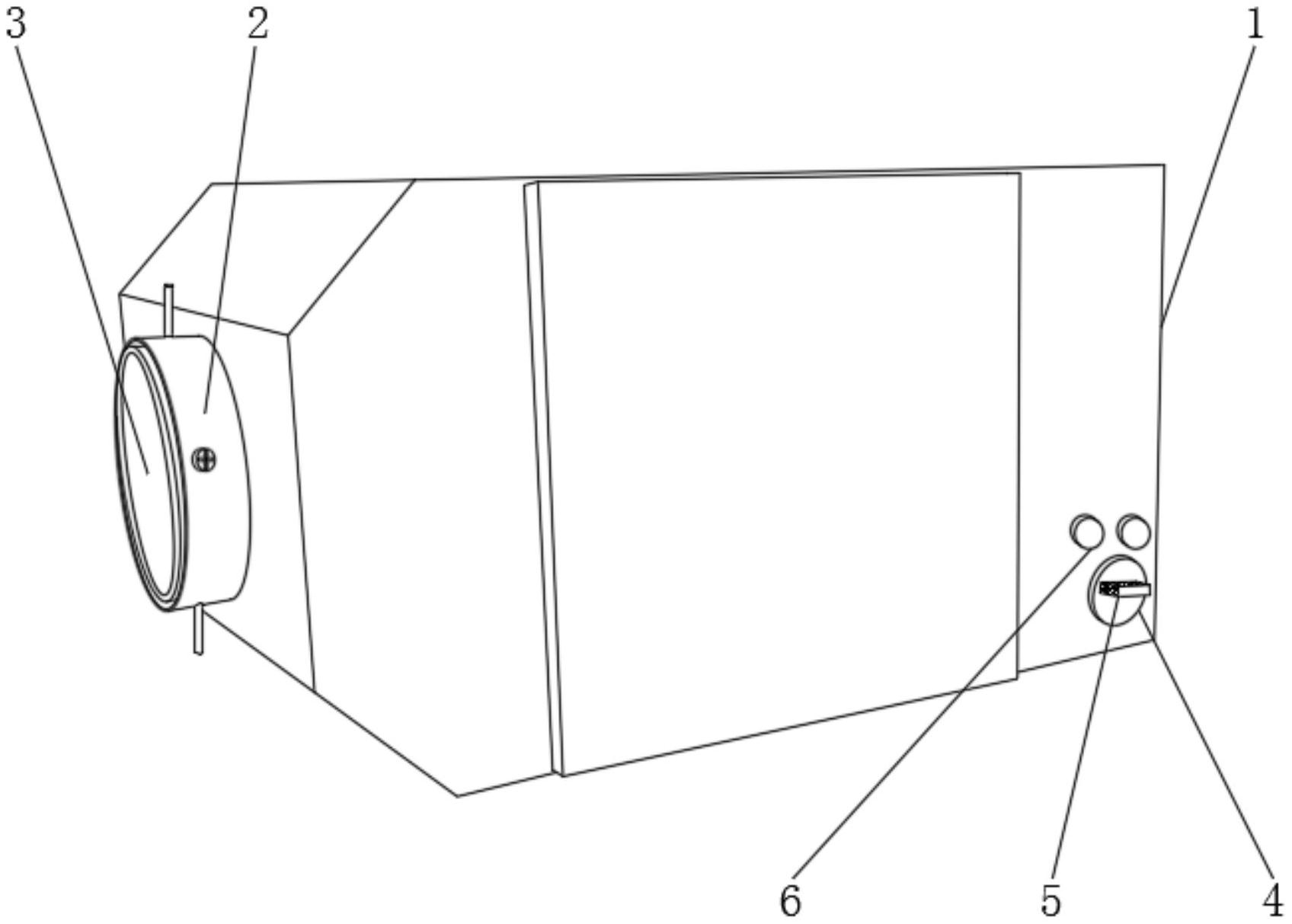 3
2
1
6
5
4