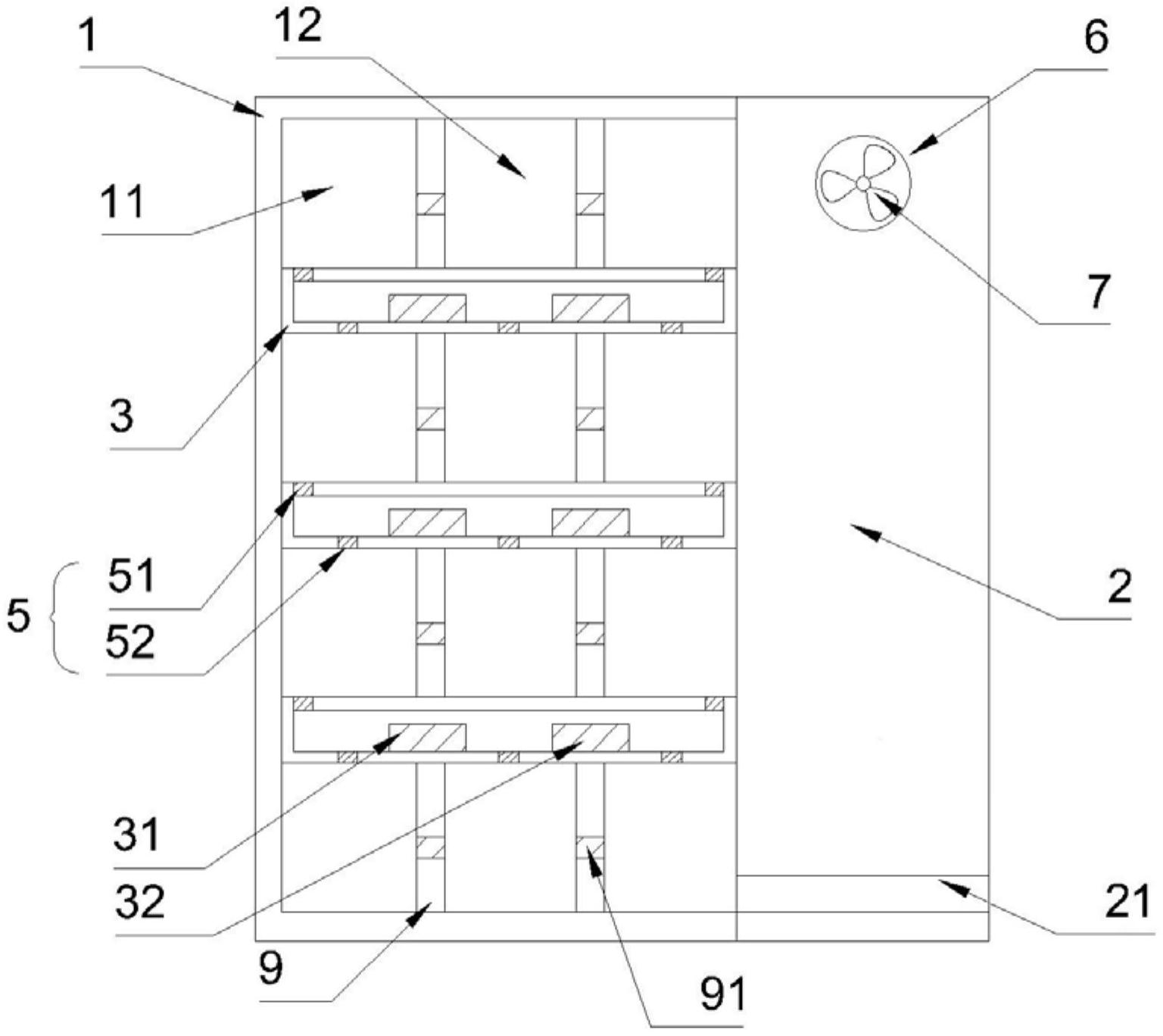 1
12
6
11
7
3
51
5
52
2
31
32
21
9
91