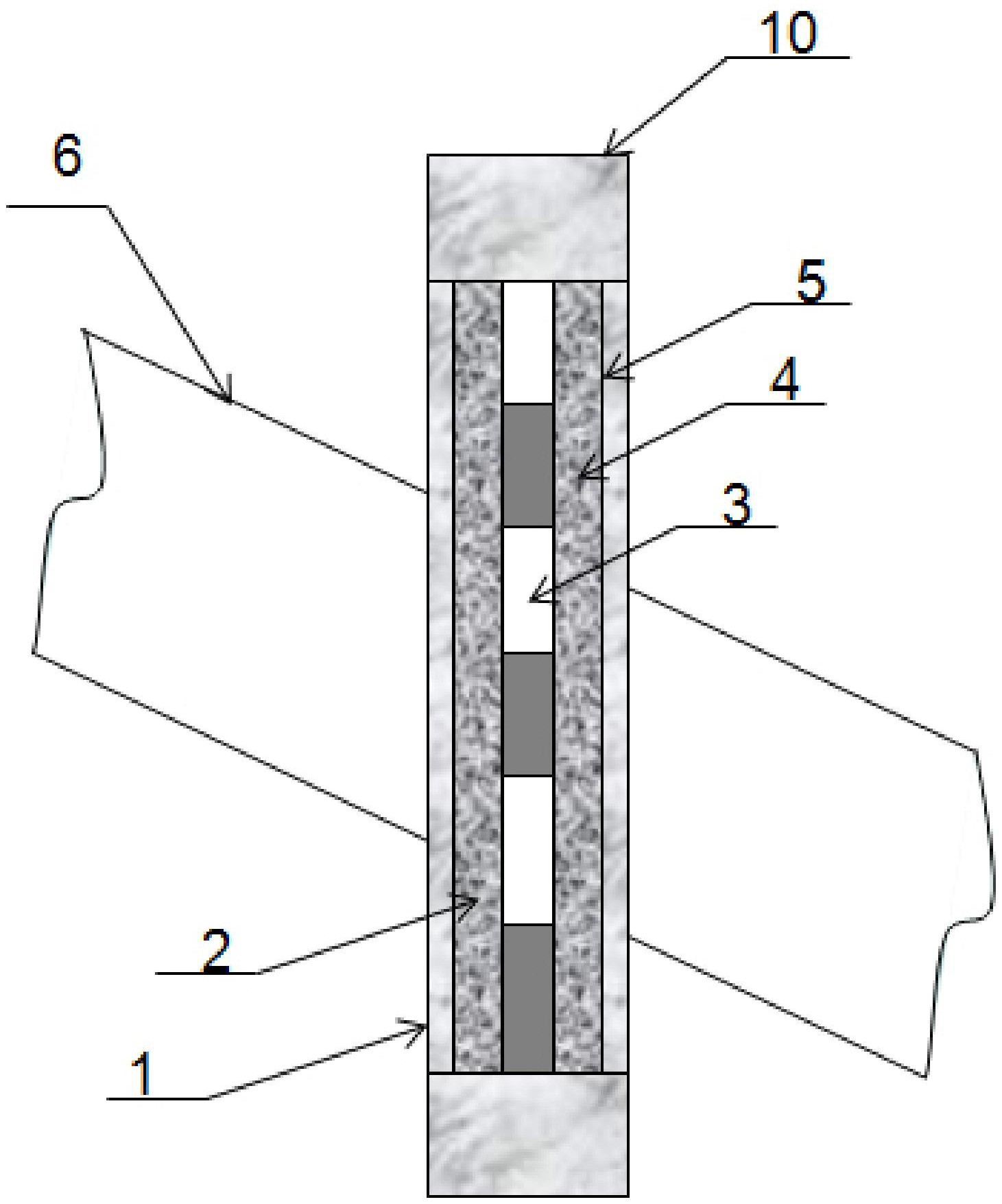 10

6

5

4

3

2

1