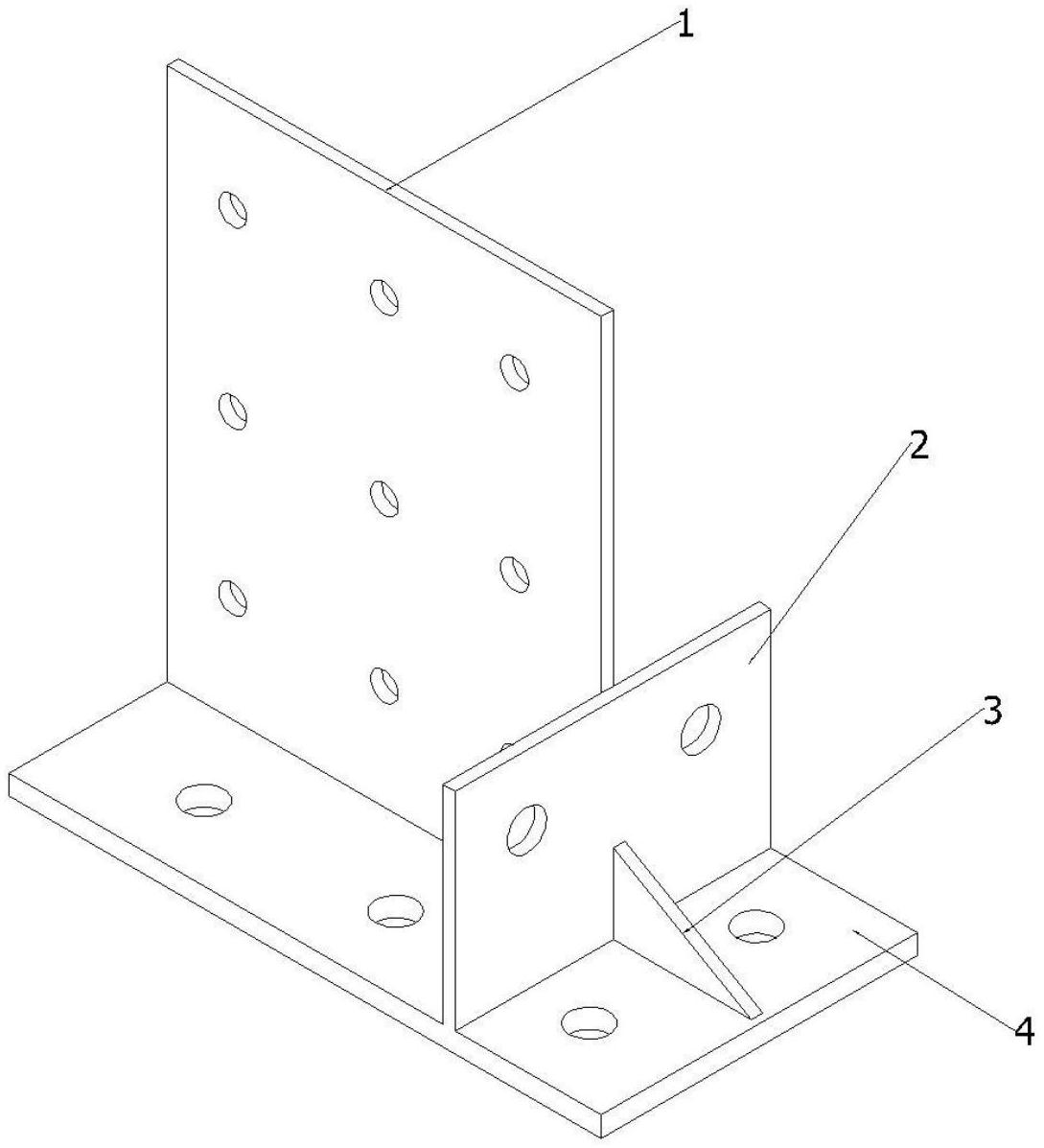 1
2
3
4