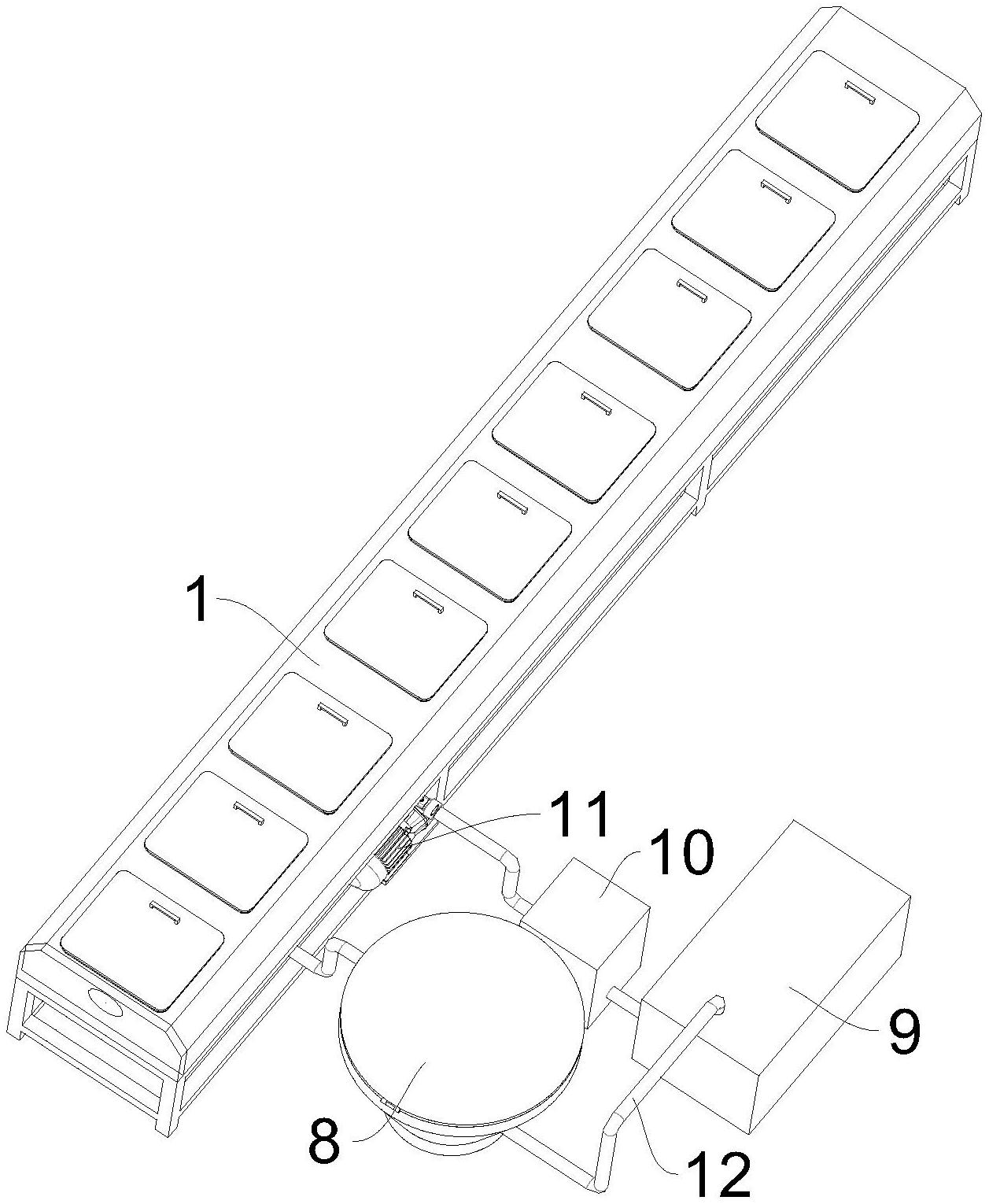 1
11
10
9
8
12