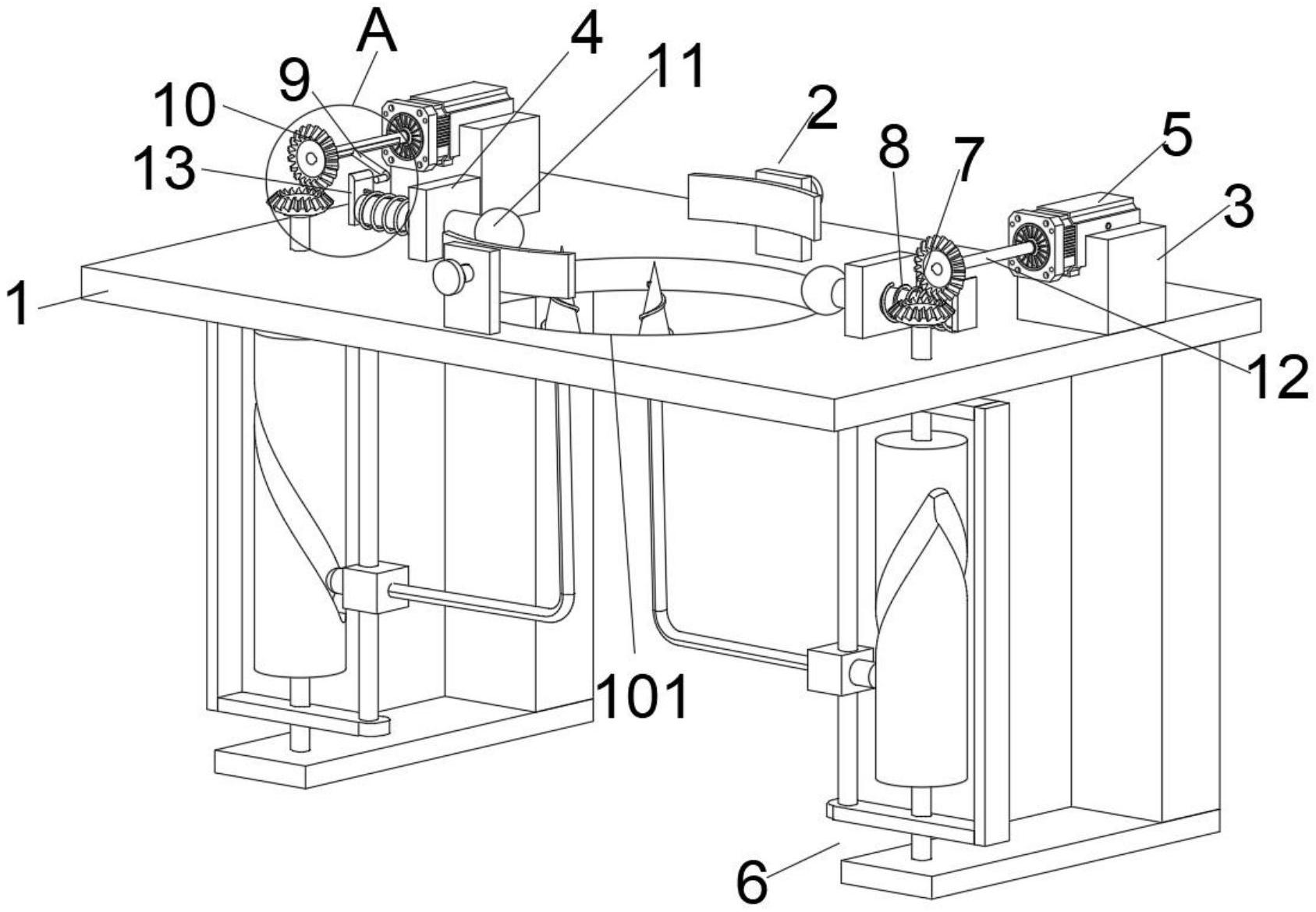 A
4
11
9
10
13
2
8
7
5
3
1
12
101
6