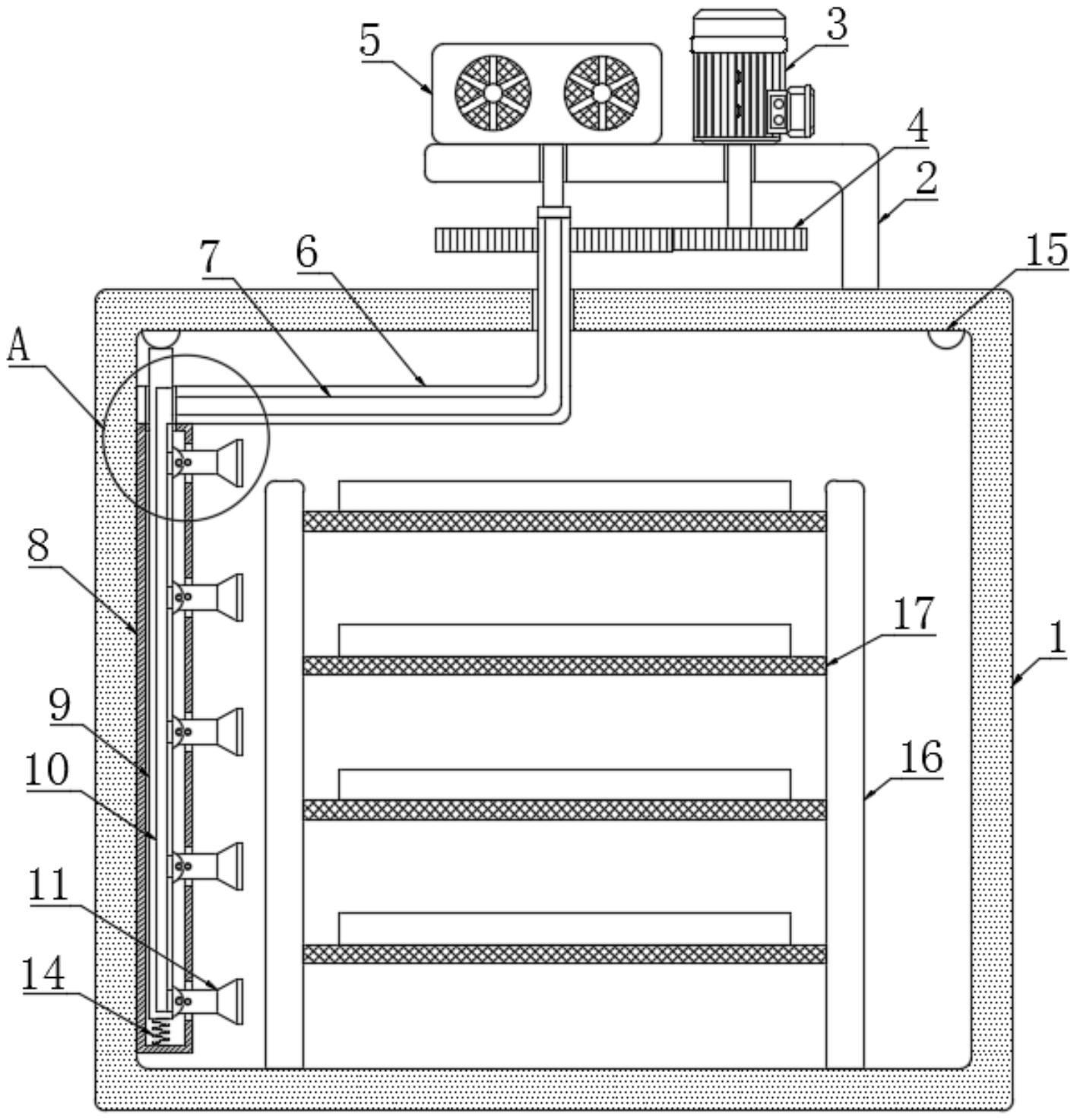 5
3
4
2
15
7
6
A
8
17
1
9
16
10
11
14