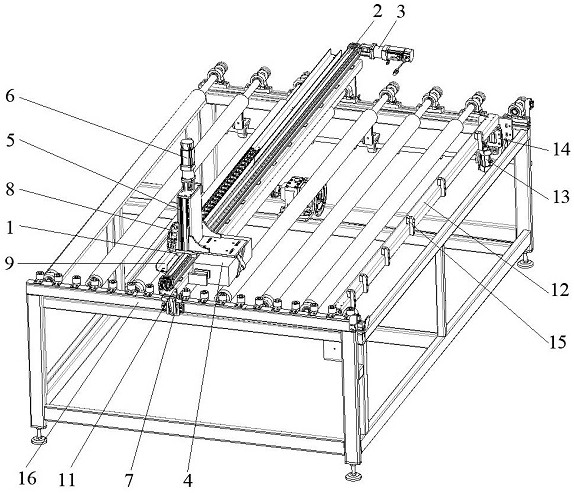 2
3
6
5
8
1
9
14
13
12
15
16
11
7
4