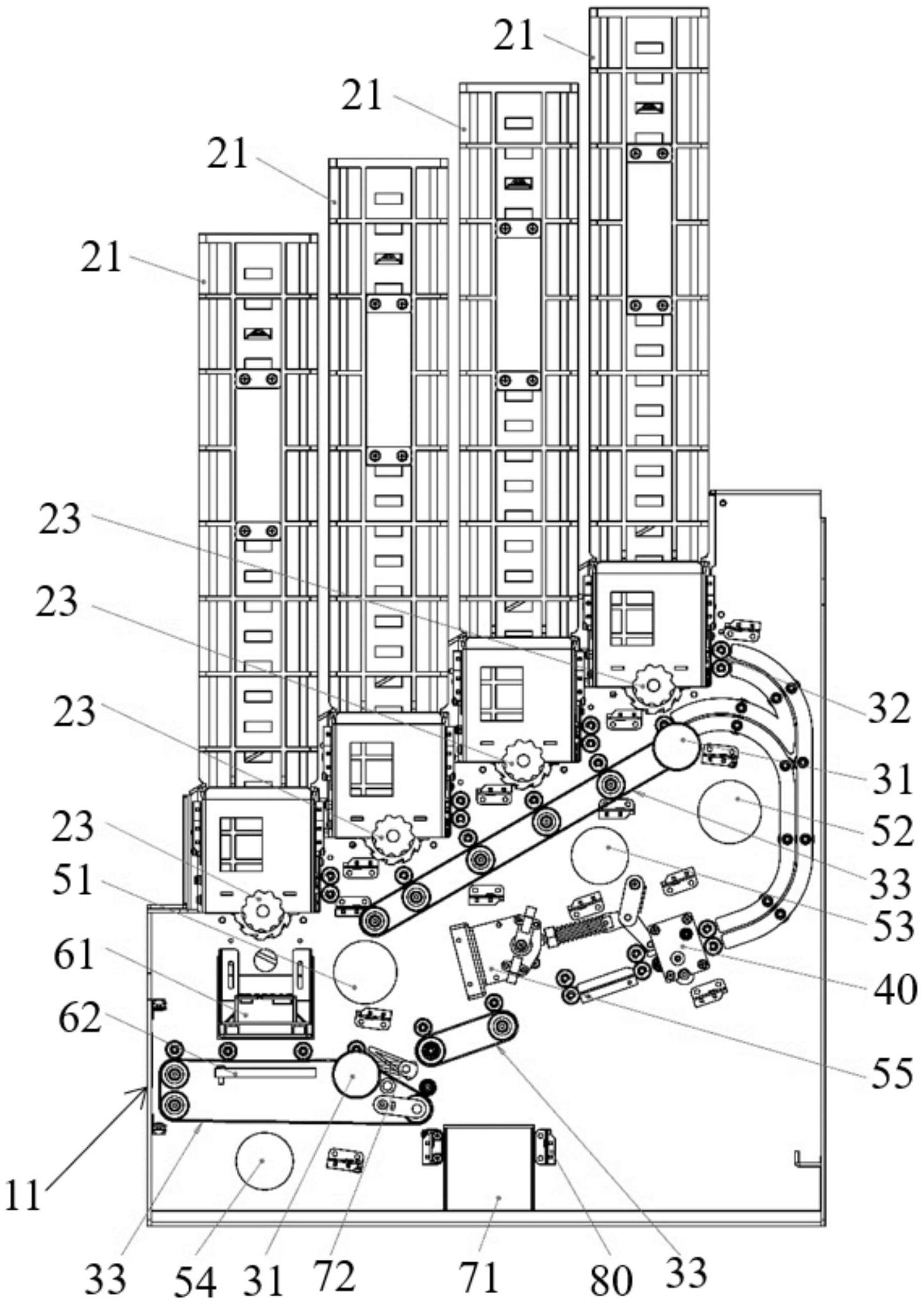 21
21
21
21
21
23
23
23
23
51
61
62
11
32
31
52
33
53
40
55
33
54
31
72
71
80
33