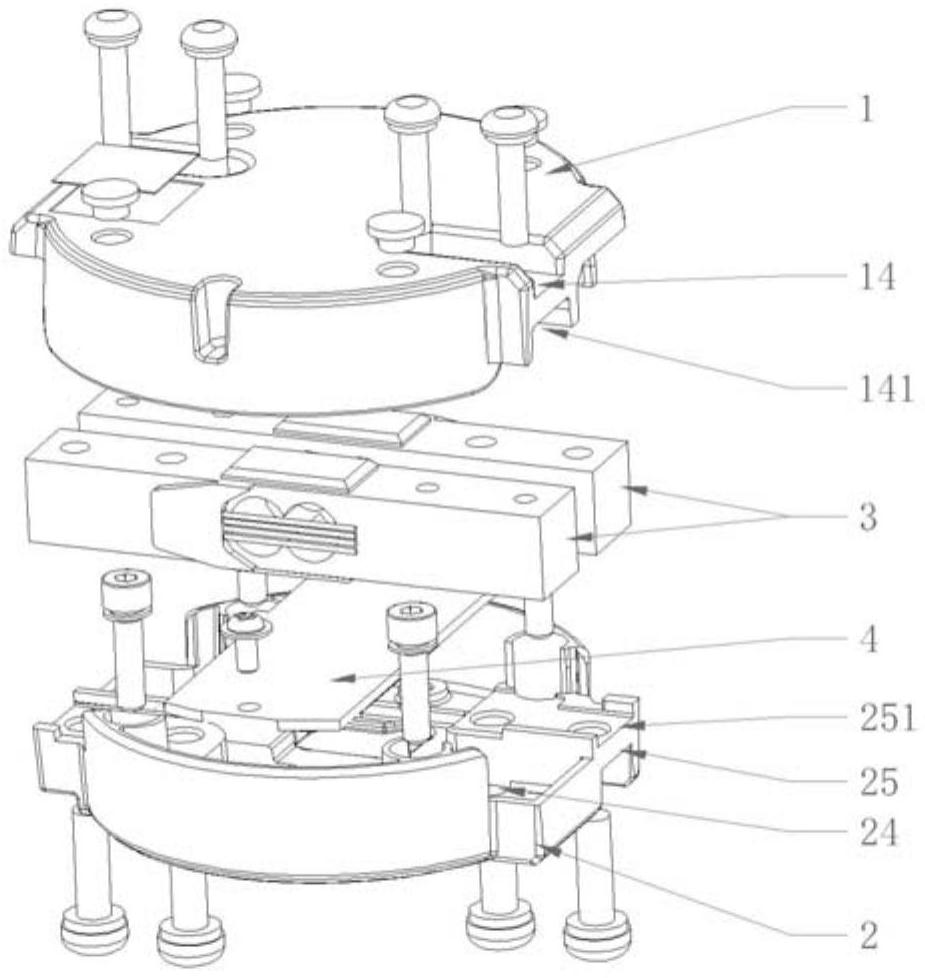 1
14
141
3
4
251
25
24
2