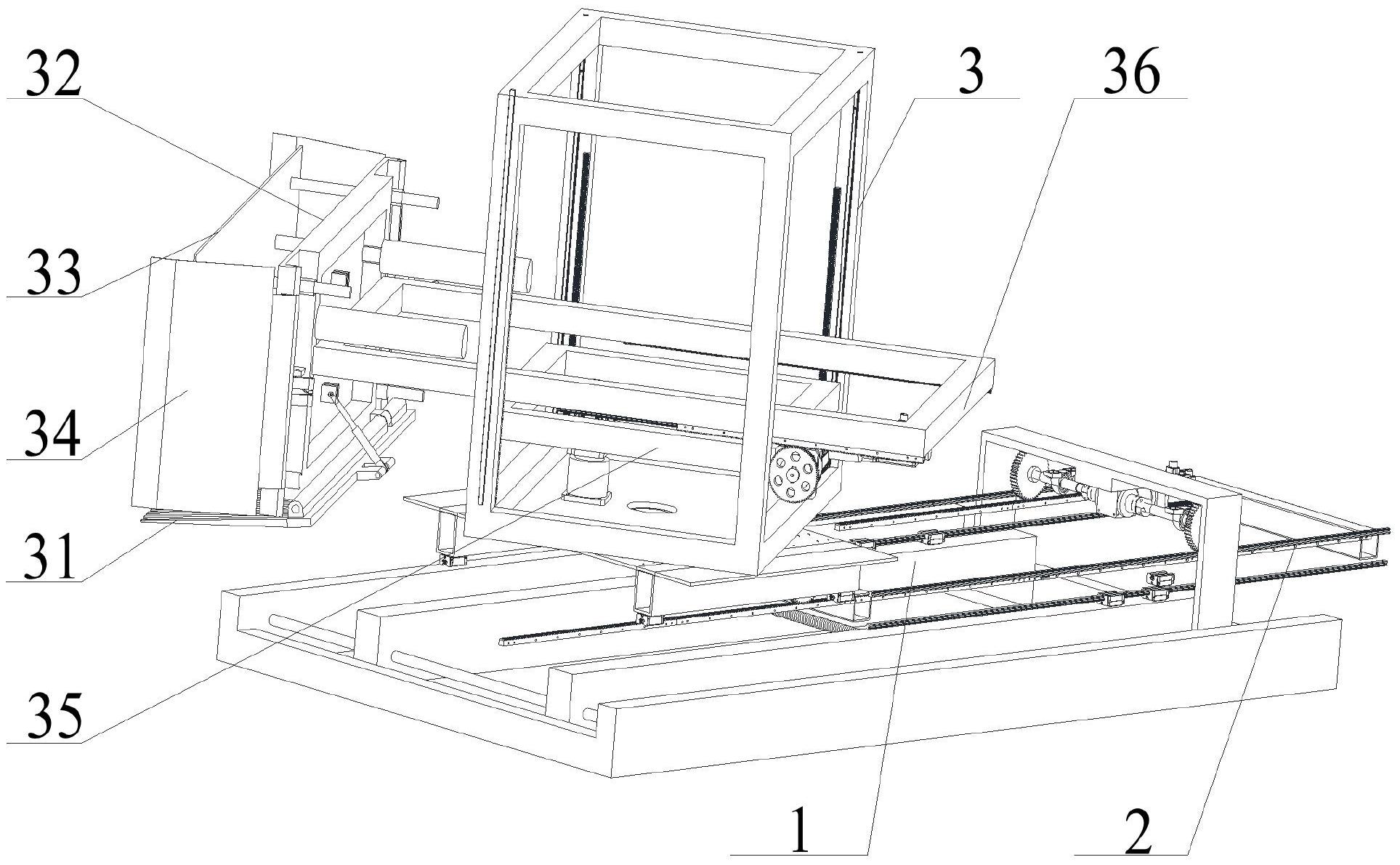 32
3
36
33
34
31
35
1
2