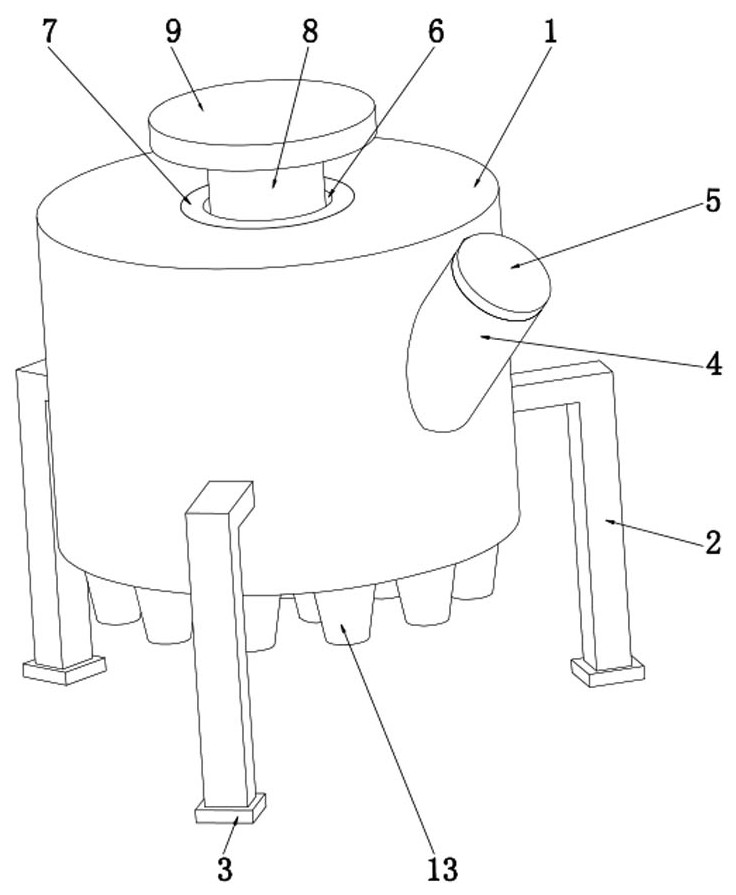 7 9 8 6 1
5
4
2
3
13