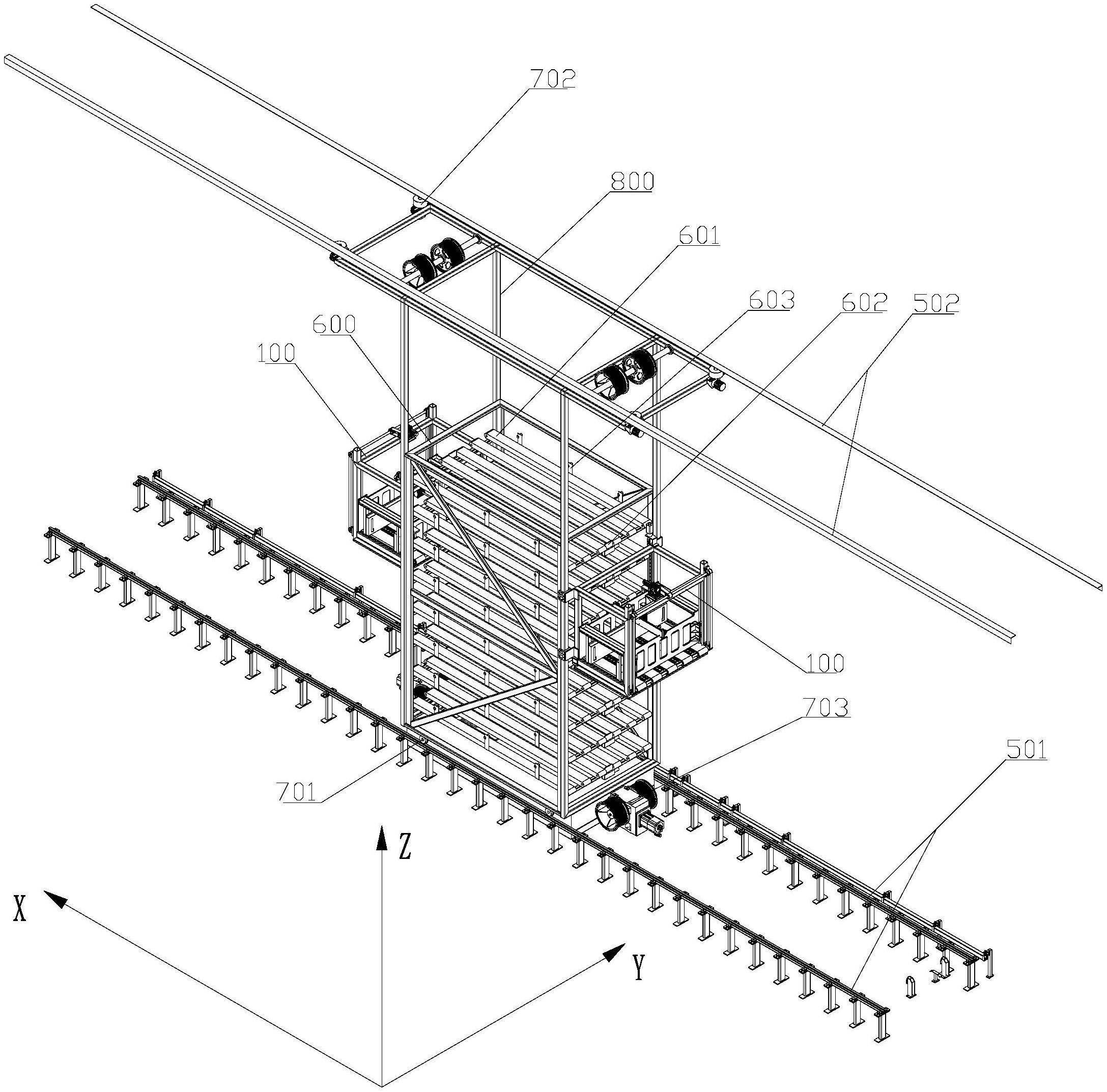 702

800

601

603

602

502

600

100

100

703

501

701

Z

X

Y