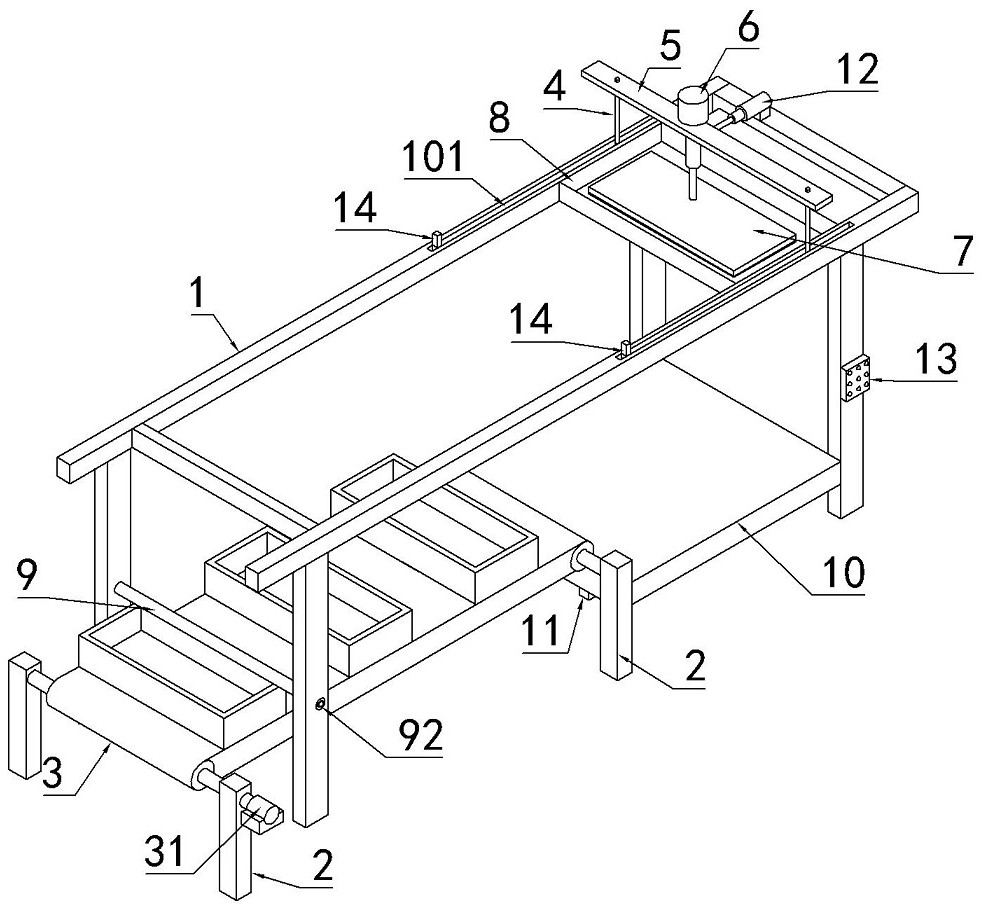 6
5
12
4
8
101
14
7
1
14
13
10
9
11
2
92
3
31
2