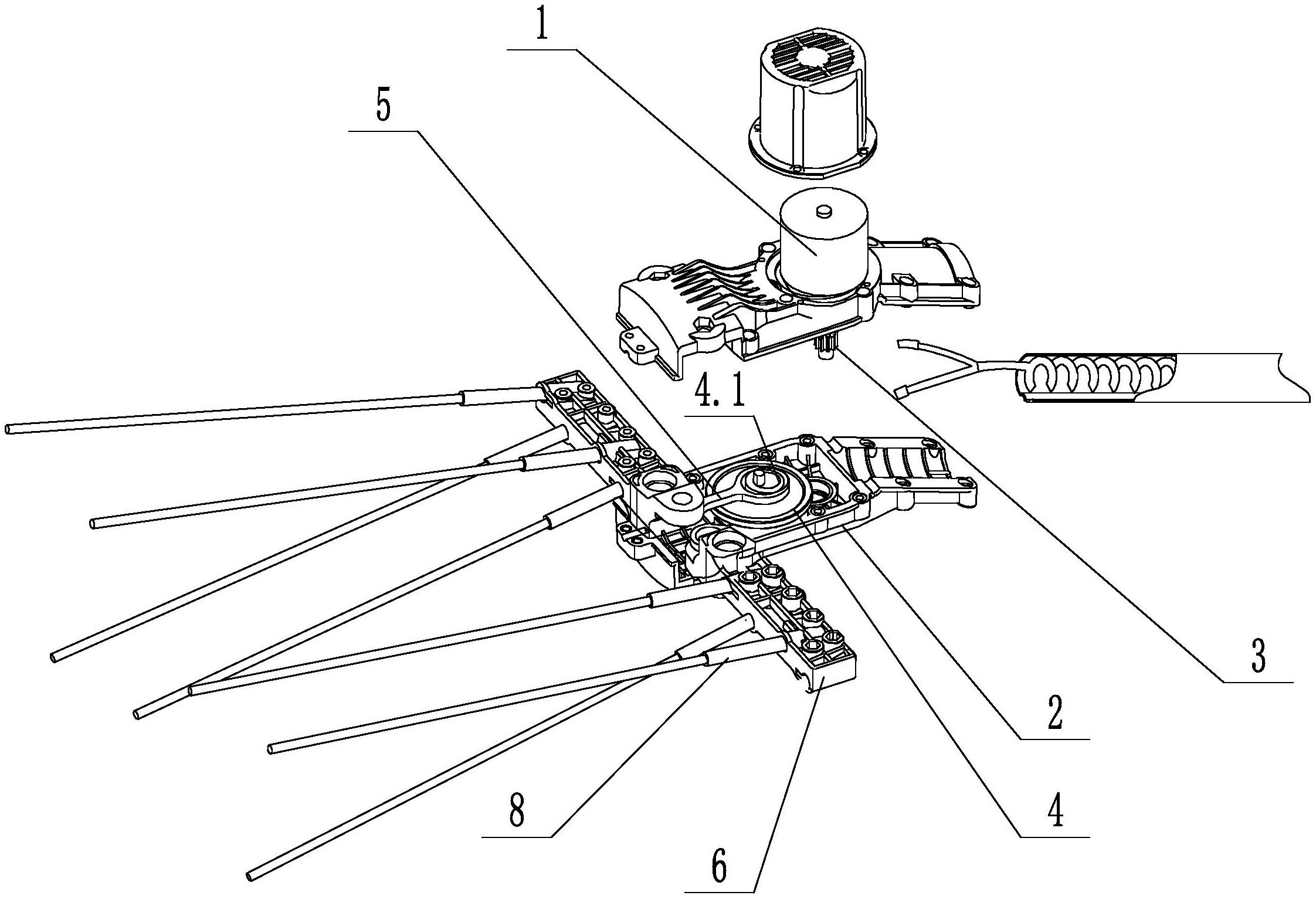 1
5
4.1
3
2
4
8
6