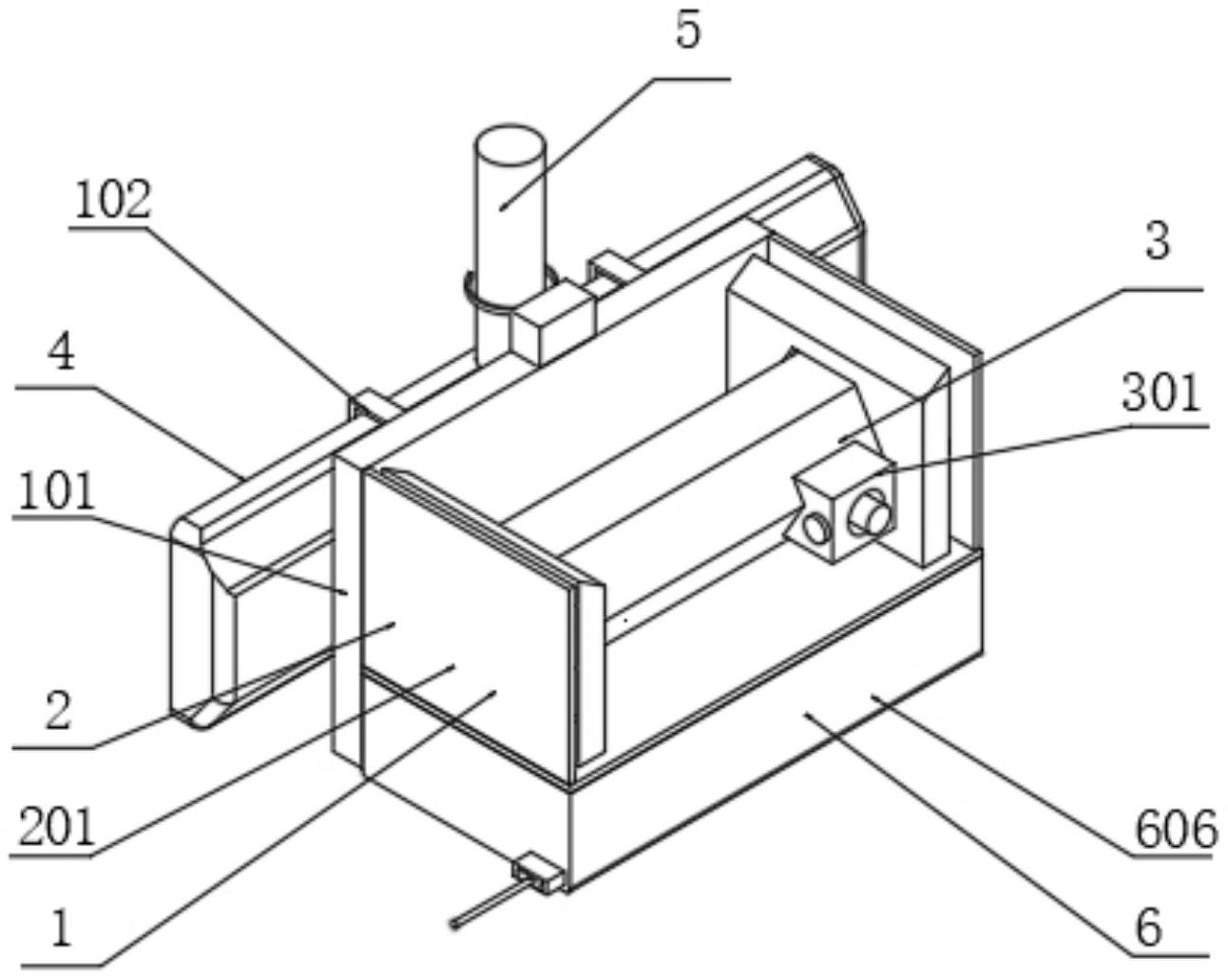 5
102
3
4
301
101
2
201
606
1
6