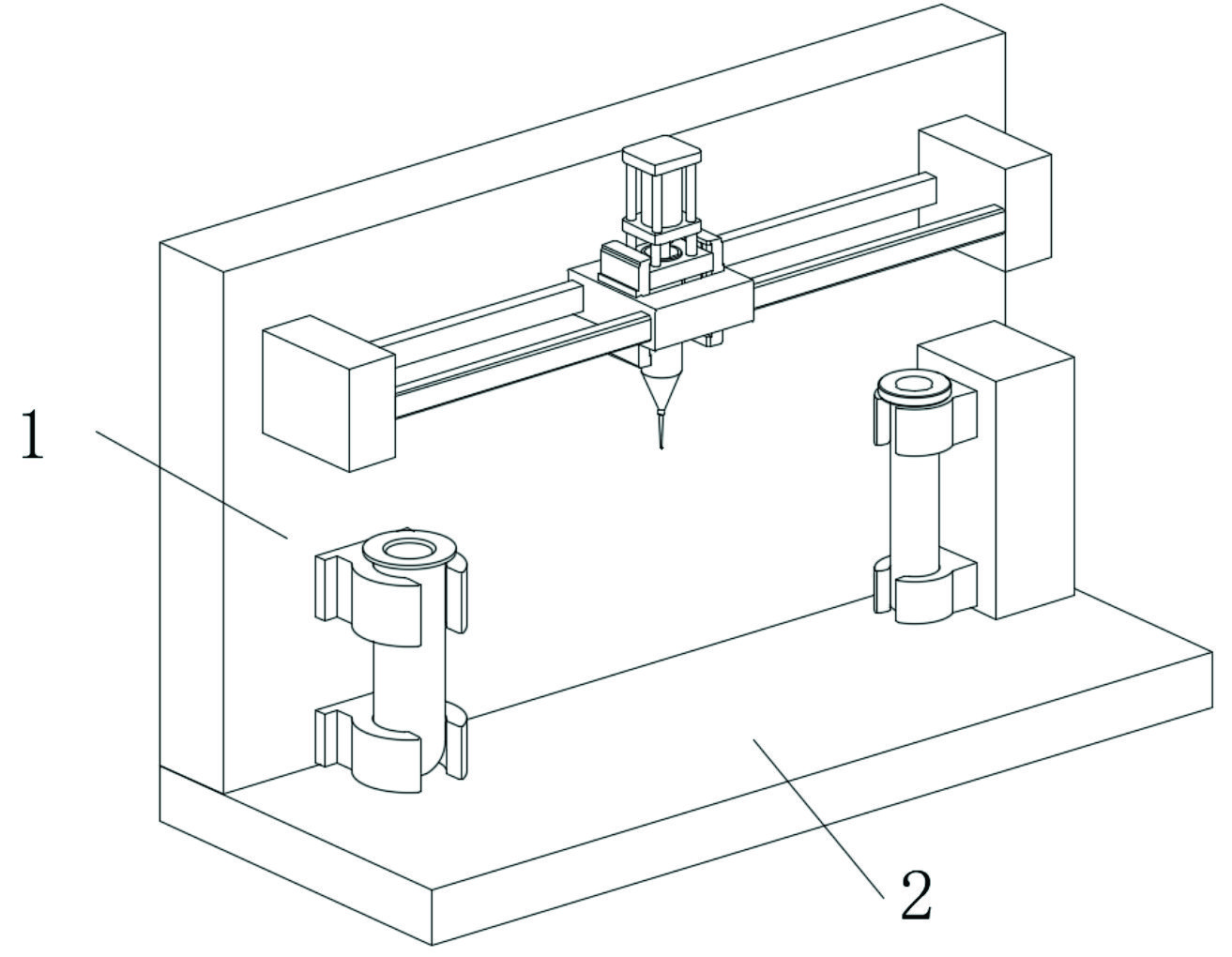 1

2