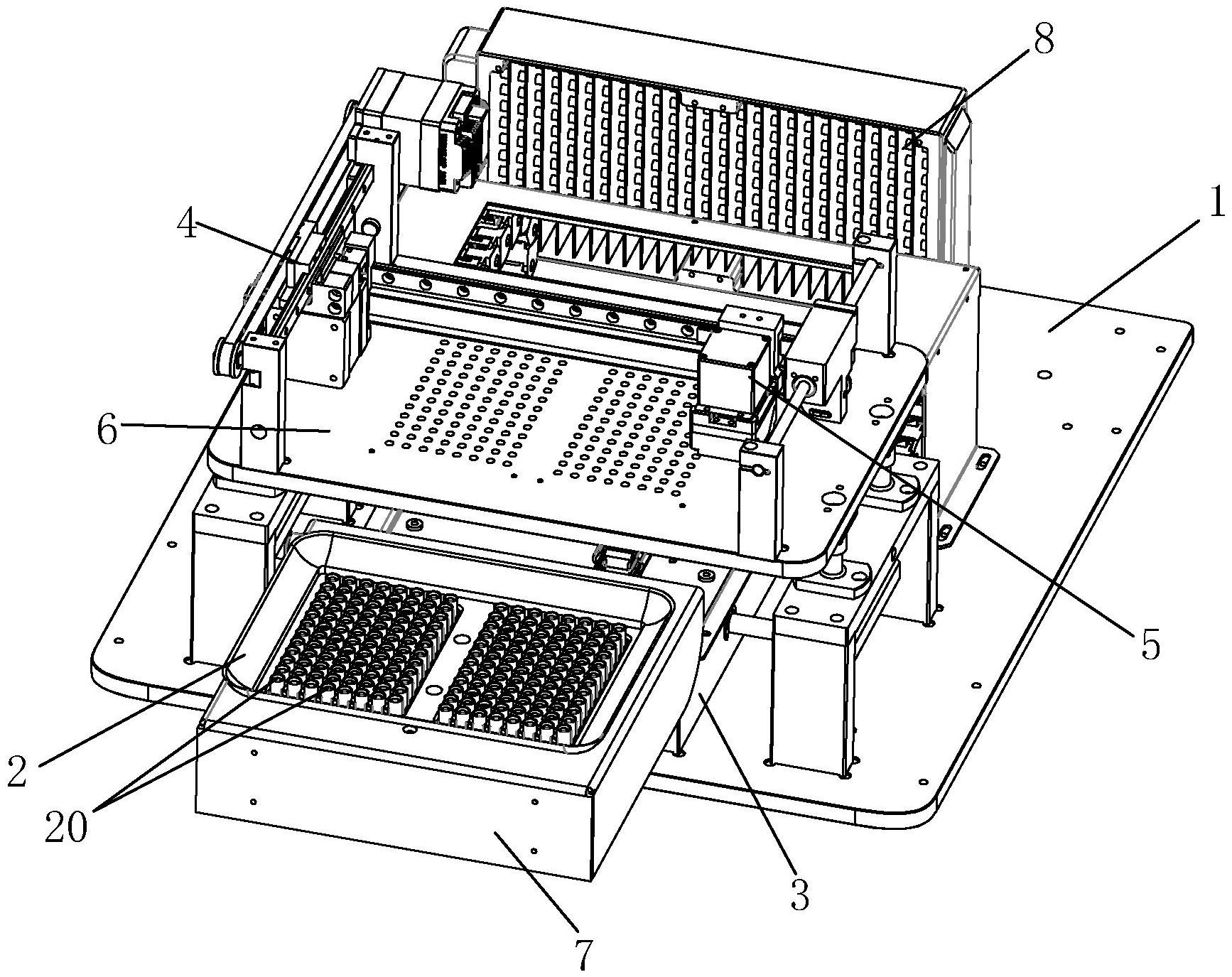 8
1
4
6
5
2
20
3
7