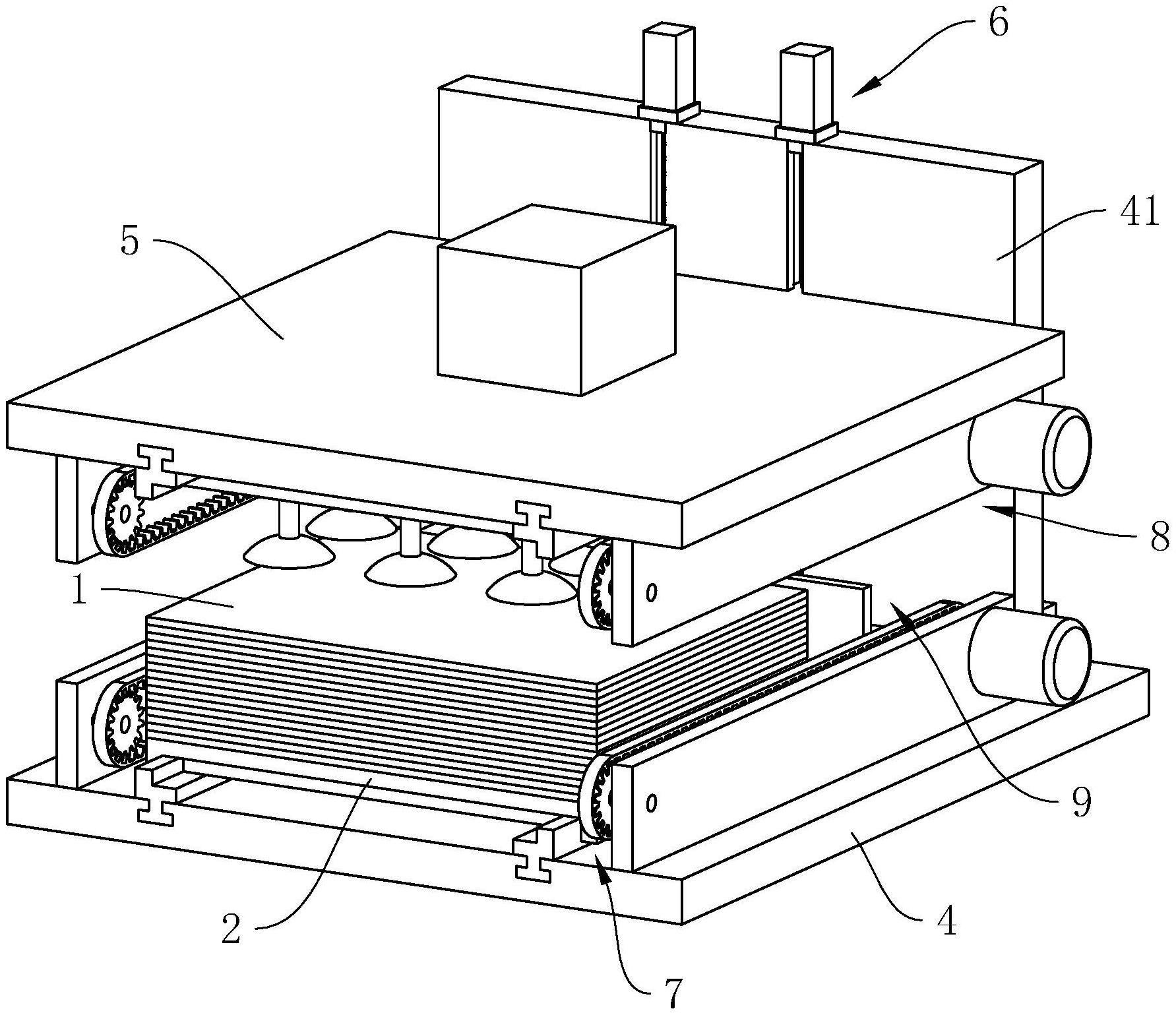 6
41
5
8
1
9
2
4
7