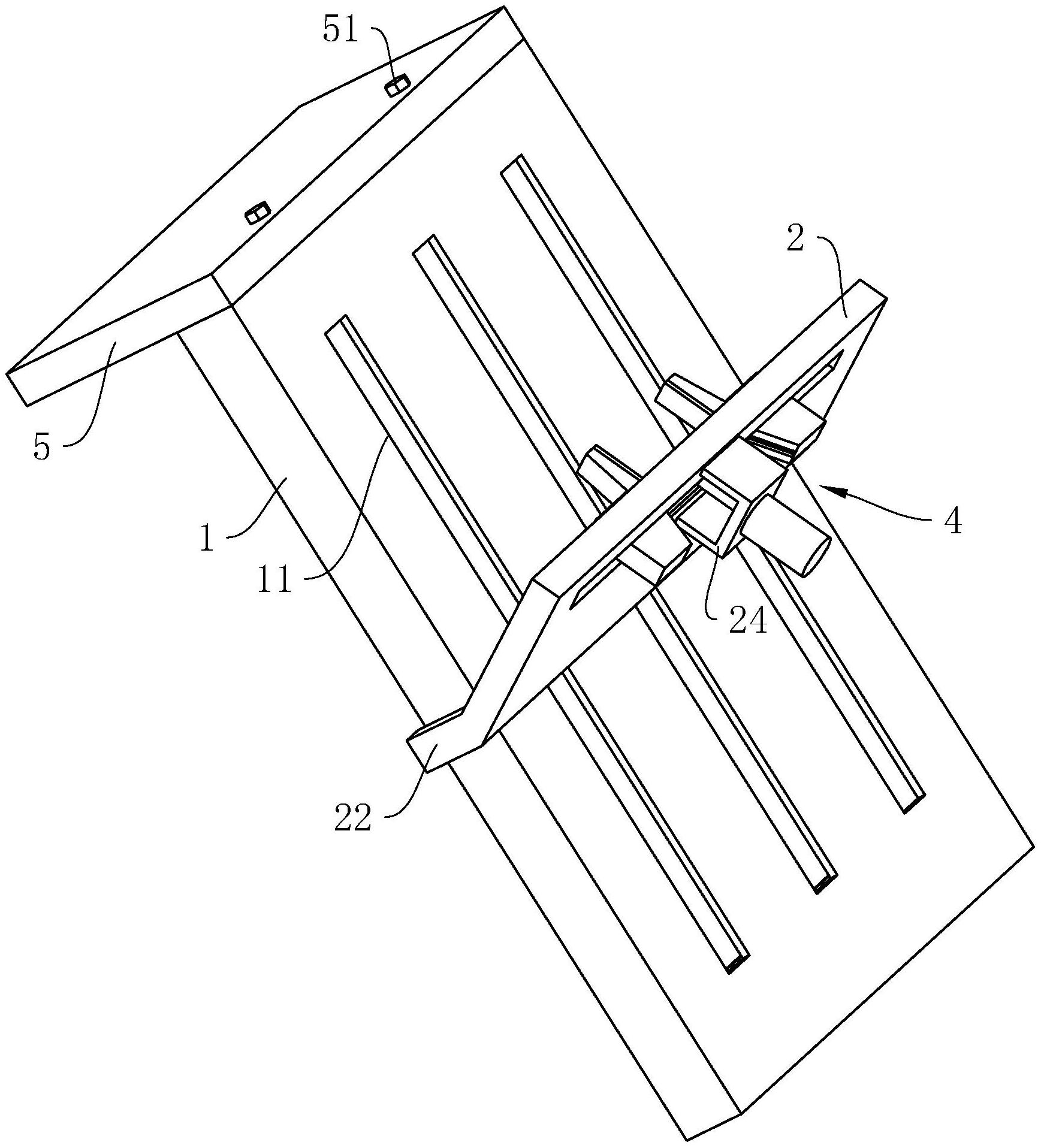 51
2
5
4
1
11
24
22